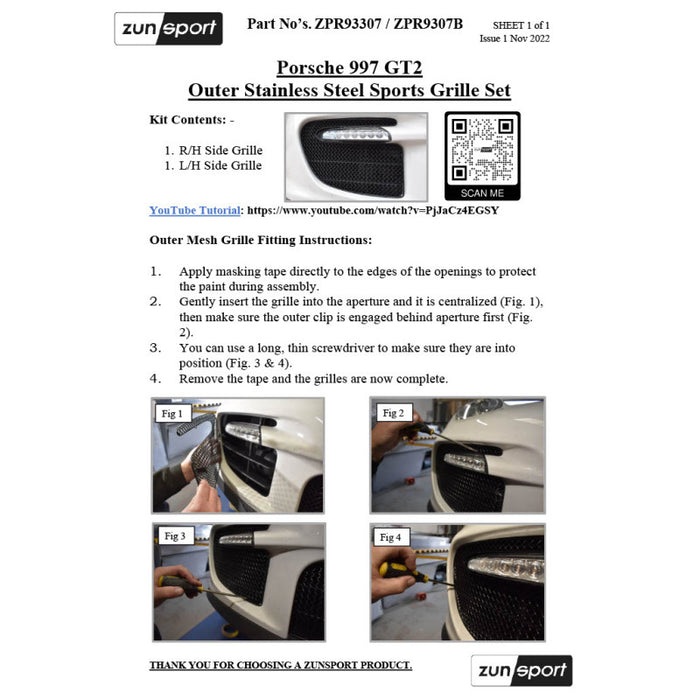 zunsport

Part No's. ZPR93307 / ZPR9307B

SHEET 1 of 1
Issue 1 Nov 2022

Porsche 997 GT2
Outer Stainless Steel Sports Grille Set

Kit Contents: -

1. R/H Side Grille
1. L/H Side Grille

SCAN ME

YouTube Tutorial: https://www.youtube.com/watch?v=PjJaCz4EGSY

Outer Mesh Grille Fitting Instructions:

1. Apply masking tape directly to the edges of the openings to protect the paint during assembly.
2. Gently insert the grille into the aperture and it is centralized (Fig. 1), then make sure the outer clip is engaged behind aperture first (Fig. 2).
3. You can use a long, thin screwdriver to make sure they are into position (Fig. 3 & 4).
4. Remove the tape and the grilles are now complete.

Fig 1

Fig 2

Fig 3

Fig 4

THANK YOU FOR CHOOSING A ZUNSPORT PRODUCT.

zunsport