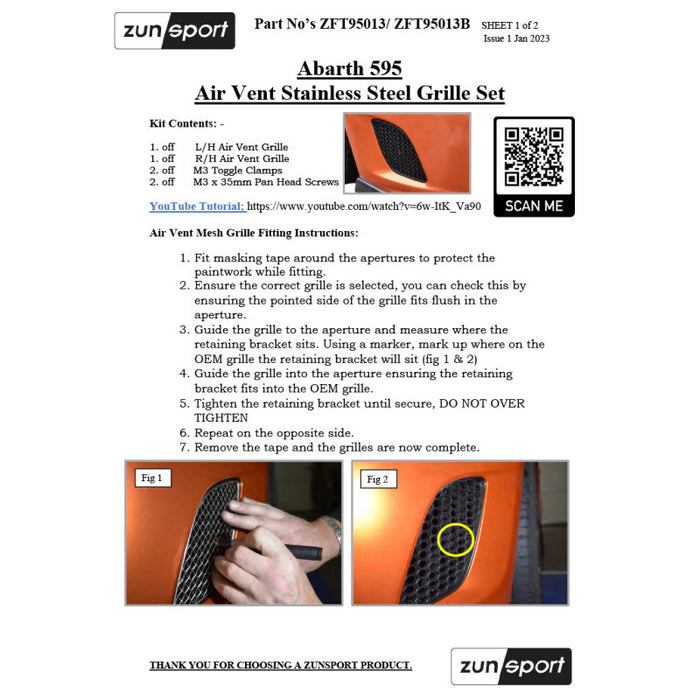 zunsport

Part No's ZFT95013/ ZFT95013B SHEET 1 of 2
Issue 1 Jan 2023

Abarth 595
Air Vent Stainless Steel Grille Set

Kit Contents: -

1. off L/H Air Vent Grille
1. off R/H Air Vent Grille
2. off M3 Toggle Clamps
2. off M3 x 35mm Pan Head Screws

SCAN ME

YouTube Tutorial; https://www.youtube.com/watch?v=6w-ItK_Va90

Air Vent Mesh Grille Fitting Instructions:

1. Fit masking tape around the apertures to protect the paintwork while fitting.
2. Ensure the correct grille is selected, you can check this by ensuring the pointed side of the grille fits flush in the aperture.
3. Guide the grille to the aperture and measure where the retaining bracket sits. Using a marker, mark up where on the OEM grille the retaining bracket will sit (fig 1 & 2)
4. Guide the grille into the aperture ensuring the retaining bracket fits into the OEM grille.
5. Tighten the retaining bracket until secure, DO NOT OVER TIGHTEN
6. Repeat on the opposite side.
7. Remove the tape and the grilles are now complete.

Fig 1

Fig 2

THANK YOU FOR CHOOSING A ZUNSPORT PRODUCT.

zunsport