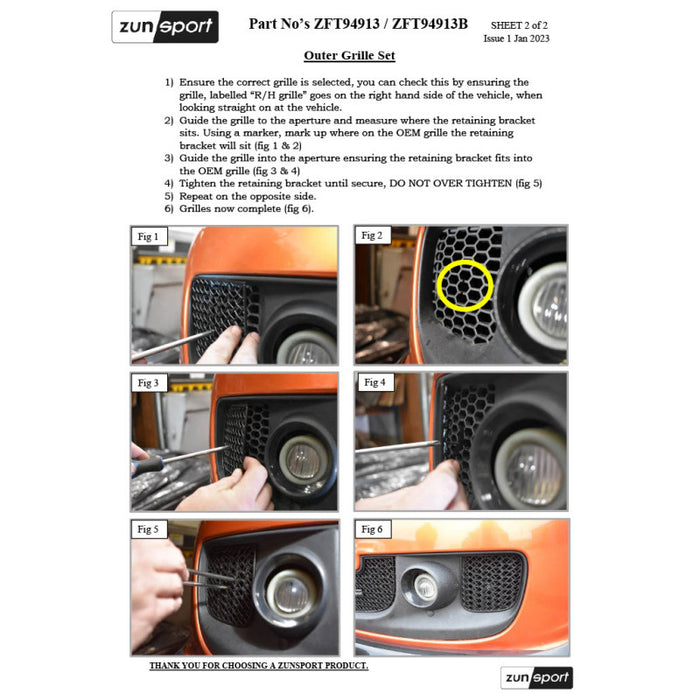 zunsport

Part No's ZFT94913 / ZFT94913B

SHEET 2 of 2
Issue 1 Jan 2023

Outer Grille Set

1) Ensure the correct grille is selected, you can check this by ensuring the grille, labelled "R/H grille" goes on the right hand side of the vehicle, when looking straight on at the vehicle.
2) Guide the grille to the aperture and measure where the retaining bracket sits. Using a marker, mark up where on the OEM grille the retaining bracket will sit (fig 1 & 2)
3) Guide the grille into the aperture ensuring the retaining bracket fits into the OEM grille (fig 3 & 4)
4) Tighten the retaining bracket until secure, DO NOT OVER TIGHTEN (fig 5)
5) Repeat on the opposite side.
6) Grilles now complete (fig 6).

Fig 1

Fig 2

Fig 3

Fig 4

Fig 5

Fig 6

THANK YOU FOR CHOOSING A ZUNSPORT PRODUCT.

zunsport