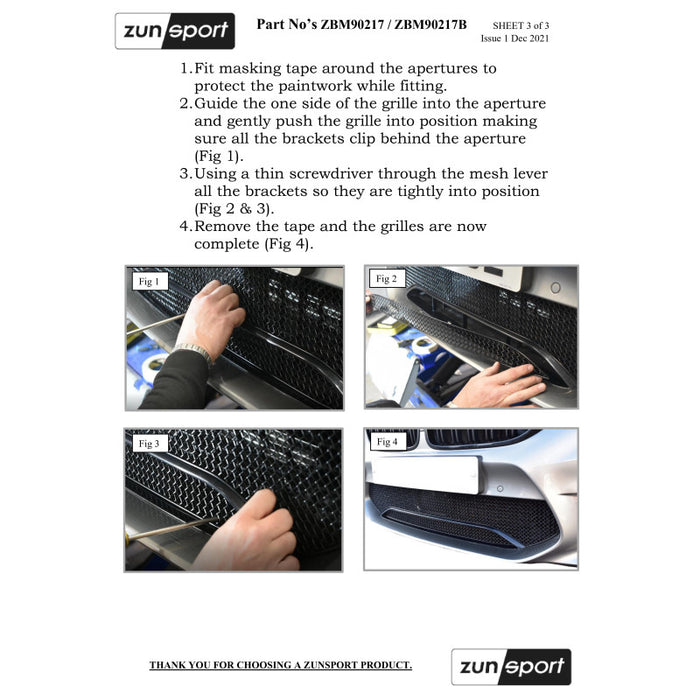 zunsport

Part No's ZBM90217 / ZBM90217B

SHEET 3 of 3
Issue 1 Dec 2021

1. Fit masking tape around the apertures to protect the paintwork while fitting.
2. Guide the one side of the grille into the aperture and gently push the grille into position making sure all the brackets clip behind the aperture (Fig 1).
3. Using a thin screwdriver through the mesh lever all the brackets so they are tightly into position (Fig 2 & 3).
4. Remove the tape and the grilles are now complete (Fig 4).

Fig 1

Fig 2

Fig 3

Fig 4

THANK YOU FOR CHOOSING A ZUNSPORT PRODUCT.

zunsport