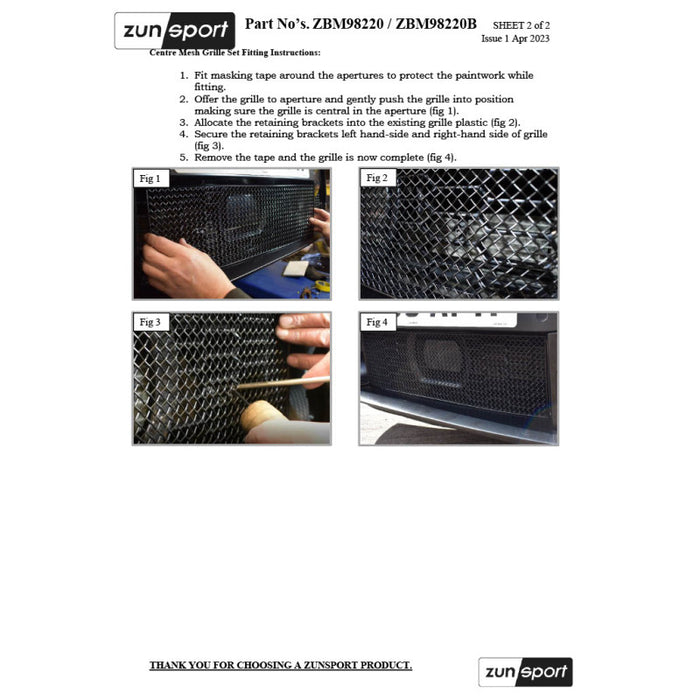 zunsport Part No's. ZBM98220 / ZBM98220B SHEET 2 of 2
Issue 1 Apr 2023

Centre Mesh Grille Set Fitting Instructions:

1. Fit masking tape around the apertures to protect the paintwork while fitting.
2. Offer the grille to aperture and gently push the grille into position making sure the grille is central in the aperture (fig 1).
3. Allocate the retaining brackets into the existing grille plastic (fig 2).
4. Secure the retaining brackets left hand-side and right-hand side of grille (fig 3).
5. Remove the tape and the grille is now complete (fig 4).

Fig 1

Fig 2

Fig 3

Fig 4

THANK YOU FOR CHOOSING A ZUNSPORT PRODUCT.

zunsport