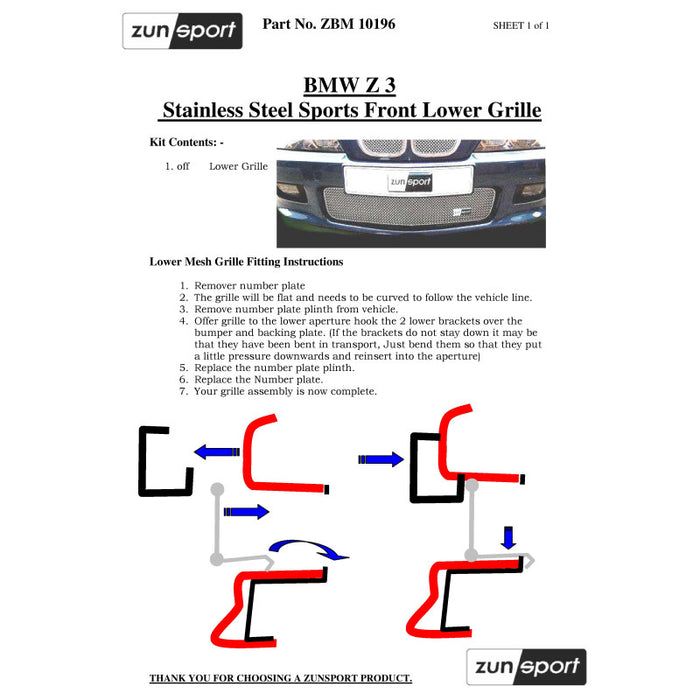 zunsport

Part No. ZBM 10196

SHEET 1 of 1

BMW Z 3
Stainless Steel Sports Front Lower Grille

Kit Contents: -

1. off Lower Grille

zunsport

Lower Mesh Grille Fitting Instructions

1. Remover number plate
2. The grille will be flat and needs to be curved to follow the vehicle line.
3. Remove number plate plinth from vehicle.
4. Offer grille to the lower aperture hook the 2 lower brackets over the bumper and backing plate. (If the brackets do not stay down it may be that they have been bent in transport, Just bend them so that they put a little pressure downwards and reinsert into the aperture)
5. Replace the number plate plinth.
6. Replace the Number plate.
7. Your grille assembly is now complete.

THANK YOU FOR CHOOSING A ZUNSPORT PRODUCT.

zunsport