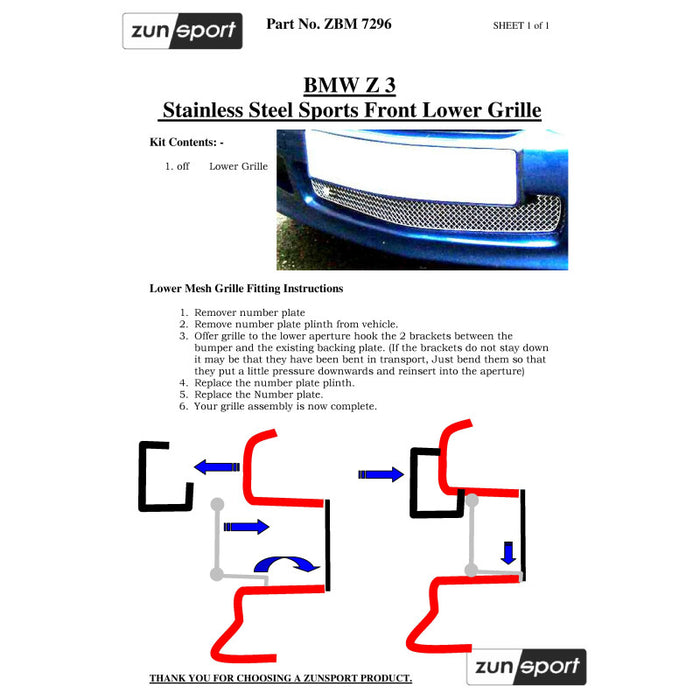 zunsport Part No. ZBM 7296 SHEET 1 of 1

BMW Z 3
Stainless Steel Sports Front Lower Grille

Kit Contents: -

1. off Lower Grille

Lower Mesh Grille Fitting Instructions

1. Remover number plate
2. Remove number plate plinth from vehicle.
3. Offer grille to the lower aperture hook the 2 brackets between the bumper and the existing backing plate. (If the brackets do not stay down it may be that they have been bent in transport, Just bend them so that they put a little pressure downwards and reinsert into the aperture)
4. Replace the number plate plinth.
5. Replace the Number plate.
6. Your grille assembly is now complete.

THANK YOU FOR CHOOSING A ZUNSPORT PRODUCT.

zunsport