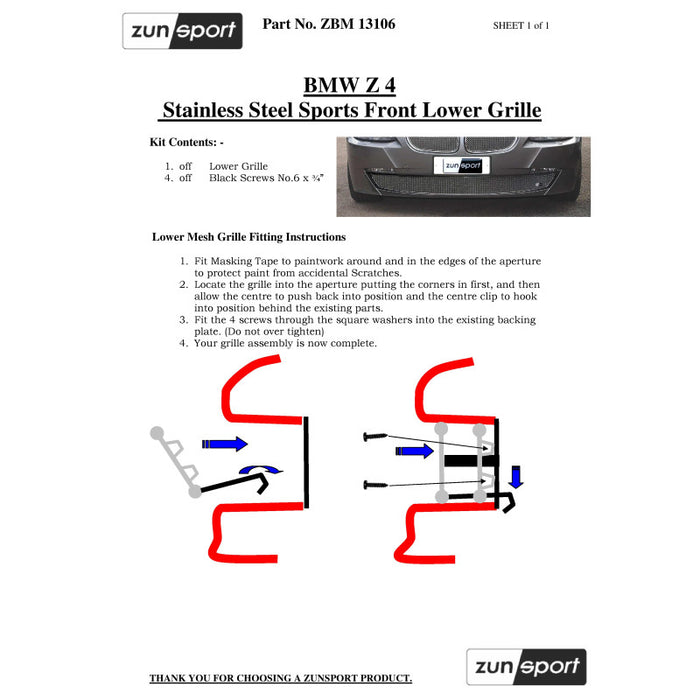 zunsport

Part No. ZBM 13106

SHEET 1 of 1

BMW Z 4
Stainless Steel Sports Front Lower Grille

Kit Contents: -

1. off Lower Grille
4. off Black Screws No.6 x ¾"

zunsport

Lower Mesh Grille Fitting Instructions

1. Fit Masking Tape to paintwork around and in the edges of the aperture to protect paint from accidental Scratches.
2. Locate the grille into the aperture putting the corners in first, and then allow the centre to push back into position and the centre clip to hook into position behind the existing parts.
3. Fit the 4 screws through the square washers into the existing backing plate. (Do not over tighten)
4. Your grille assembly is now complete.

THANK YOU FOR CHOOSING A ZUNSPORT PRODUCT.

zunsport