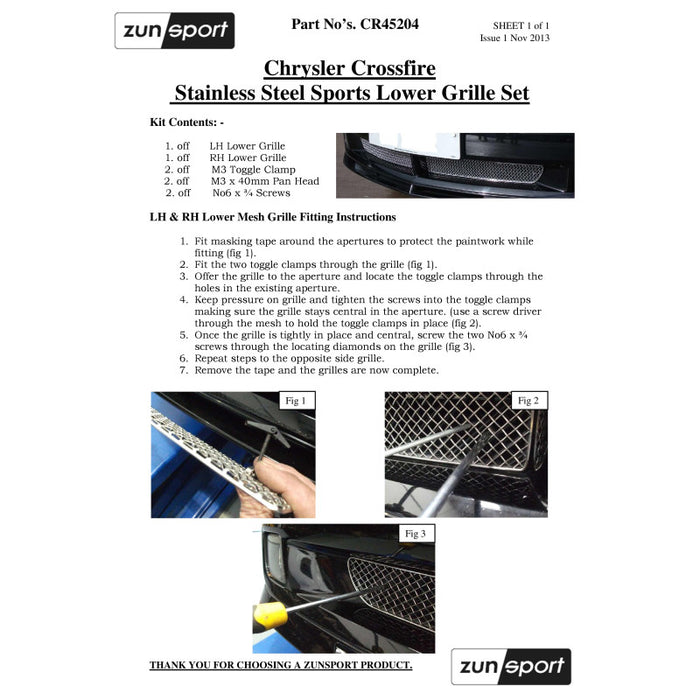 zunsport

Part No's. CR45204

SHEET 1 of 1
Issue 1 Nov 2013

Chrysler Crossfire
Stainless Steel Sports Lower Grille Set

Kit Contents: -

1. off LH Lower Grille
1. off RH Lower Grille
2. off M3 Toggle Clamp
2. off M3 x 40mm Pan Head
2. off No6 x ¾ Screws

LH & RH Lower Mesh Grille Fitting Instructions

1. Fit masking tape around the apertures to protect the paintwork while fitting (fig 1).
2. Fit the two toggle clamps through the grille (fig 1).
3. Offer the grille to the aperture and locate the toggle clamps through the holes in the existing aperture.
4. Keep pressure on grille and tighten the screws into the toggle clamps making sure the grille stays central in the aperture. (use a screw driver through the mesh to hold the toggle clamps in place (fig 2).
5. Once the grille is tightly in place and central, screw the two No6 x ¾ screws through the locating diamonds on the grille (fig 3).
6. Repeat steps to the opposite side grille.
7. Remove the tape and the grilles are now complete.

Fig 1

Fig 2

Fig 3

THANK YOU FOR CHOOSING A ZUNSPORT PRODUCT.

zunsport