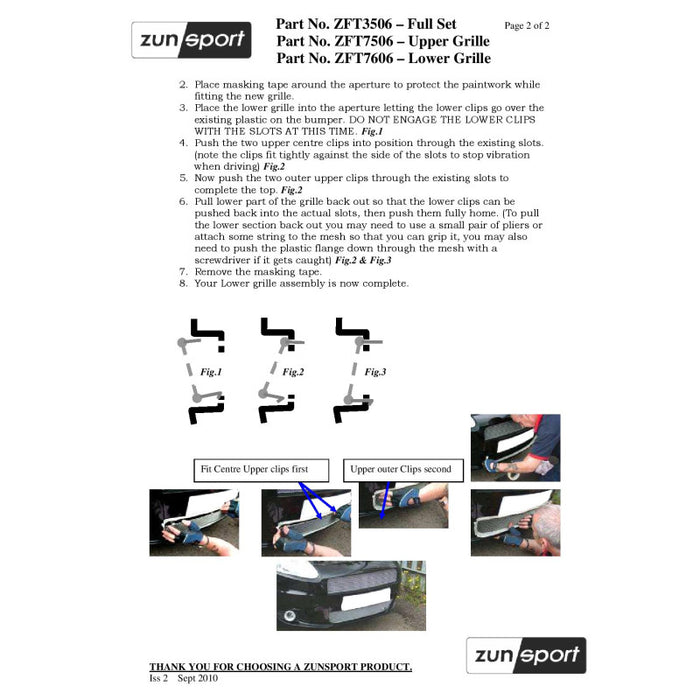 zunsport

Part No. ZFT3506 – Full Set
Part No. ZFT7506 – Upper Grille
Part No. ZFT7606 – Lower Grille

Page 2 of 2

2. Place masking tape around the aperture to protect the paintwork while fitting the new grille.
3. Place the lower grille into the aperture letting the lower clips go over the existing plastic on the bumper. DO NOT ENGAGE THE LOWER CLIPS WITH THE SLOTS AT THIS TIME. Fig.1
4. Push the two upper centre clips into position through the existing slots. (note the clips fit tightly against the side of the slots to stop vibration when driving) Fig.2
5. Now push the two outer upper clips through the existing slots to complete the top. Fig.2
6. Pull lower part of the grille back out so that the lower clips can be pushed back into the actual slots, then push them fully home. (To pull the lower section back out you may need to use a small pair of pliers or attach some string to the mesh so that you can grip it, you may also need to push the plastic flange down through the mesh with a screwdriver if it gets caught) Fig.2 & Fig.3
7. Remove the masking tape.
8. Your Lower grille assembly is now complete.

Fig.1
Fig.2
Fig.3

Fit Centre Upper clips first
Upper outer Clips second

zunsport

THANK YOU FOR CHOOSING A ZUNSPORT PRODUCT.
Iss 2 Sept 2010