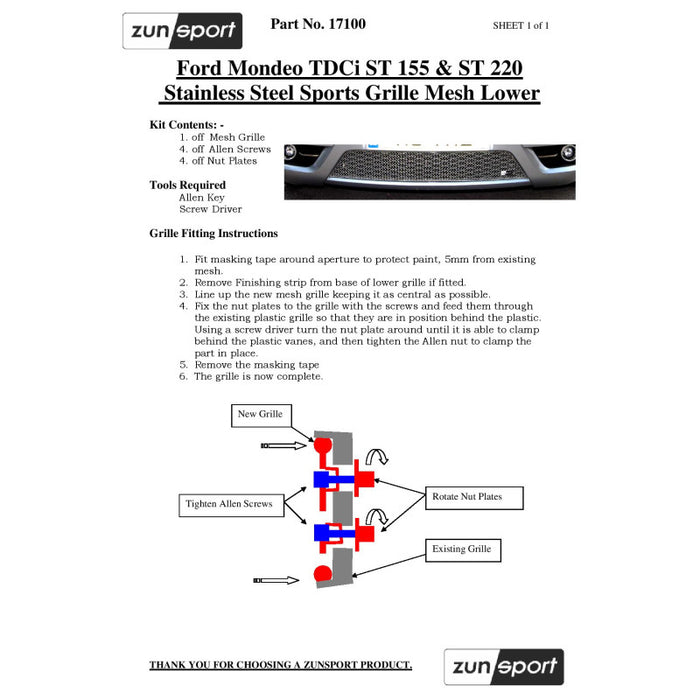 zunsport

Part No. 17100

SHEET 1 of 1

Ford Mondeo TDCi ST 155 & ST 220
Stainless Steel Sports Grille Mesh Lower

Kit Contents: -
1. off Mesh Grille
4. off Allen Screws
4. off Nut Plates

Tools Required
Allen Key
Screw Driver

Grille Fitting Instructions

1. Fit masking tape around aperture to protect paint, 5mm from existing mesh.
2. Remove Finishing strip from base of lower grille if fitted.
3. Line up the new mesh grille keeping it as central as possible.
4. Fix the nut plates to the grille with the screws and feed them through the existing plastic grille so that they are in position behind the plastic. Using a screw driver turn the nut plate around until it is able to clamp behind the plastic vanes, and then tighten the Allen nut to clamp the part in place.
5. Remove the masking tape
6. The grille is now complete.

New Grille

Tighten Allen Screws

Rotate Nut Plates

Existing Grille

THANK YOU FOR CHOOSING A ZUNSPORT PRODUCT.

zunsport