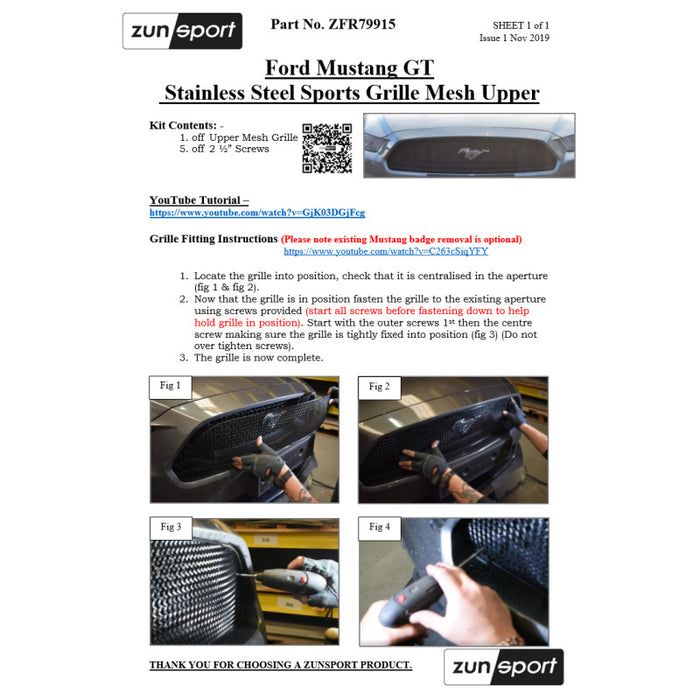 zunsport

Part No. ZFR79915

SHEET 1 of 1
Issue 1 Nov 2019

Ford Mustang GT
Stainless Steel Sports Grille Mesh Upper

Kit Contents: -
1. off Upper Mesh Grille
5. off 2 ½" Screws

YouTube Tutorial –
https://www.youtube.com/watch?v=GjK03DGjFcg

Grille Fitting Instructions (Please note existing Mustang badge removal is optional)
https://www.youtube.com/watch?v=C263cSiqYFY

1. Locate the grille into position, check that it is centralised in the aperture (fig 1 & fig 2).
2. Now that the grille is in position fasten the grille to the existing aperture using screws provided (start all screws before fastening down to help hold grille in position). Start with the outer screws 1st then the centre screw making sure the grille is tightly fixed into position (fig 3) (Do not over tighten screws).
3. The grille is now complete.

Fig 1

Fig 2

Fig 3

Fig 4

THANK YOU FOR CHOOSING A ZUNSPORT PRODUCT.

zunsport