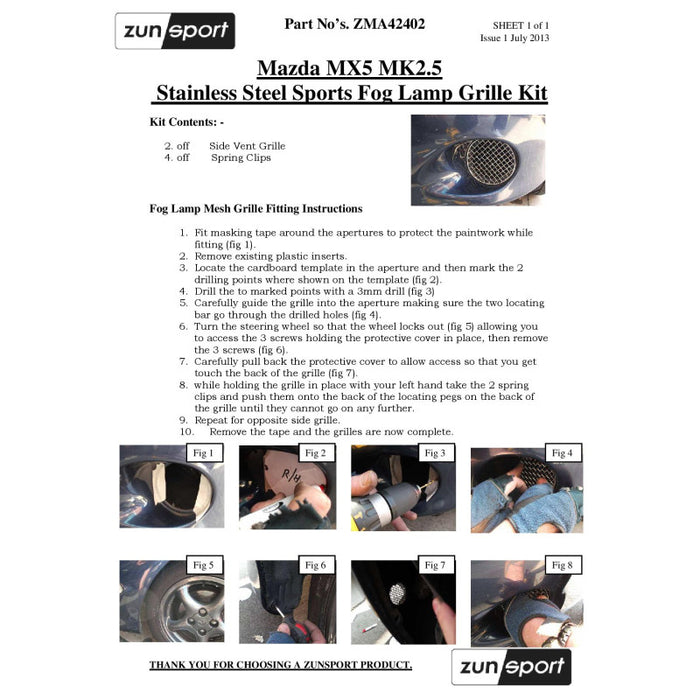 zunsport

Part No's. ZMA42402

SHEET 1 of 1
Issue 1 July 2013

Mazda MX5 MK2.5
Stainless Steel Sports Fog Lamp Grille Kit

Kit Contents: -

2. off Side Vent Grille
4. off Spring Clips

Fog Lamp Mesh Grille Fitting Instructions

1. Fit masking tape around the apertures to protect the paintwork while fitting (fig 1).
2. Remove existing plastic inserts.
3. Locate the cardboard template in the aperture and then mark the 2 drilling points where shown on the template (fig 2).
4. Drill the to marked points with a 3mm drill (fig 3)
5. Carefully guide the grille into the aperture making sure the two locating bar go through the drilled holes (fig 4).
6. Turn the steering wheel so that the wheel locks out (fig 5) allowing you to access the 3 screws holding the protective cover in place, then remove the 3 screws (fig 6).
7. Carefully pull back the protective cover to allow access so that you get touch the back of the grille (fig 7).
8. while holding the grille in place with your left hand take the 2 spring clips and push them onto the back of the locating pegs on the back of the grille until they cannot go on any further.
9. Repeat for opposite side grille.
10. Remove the tape and the grilles are now complete.

Fig 1

Fig 2

R/H

Fig 3

Fig 4

Fig 5

Fig 6

Fig 7

Fig 8

THANK YOU FOR CHOOSING A ZUNSPORT PRODUCT.

zunsport