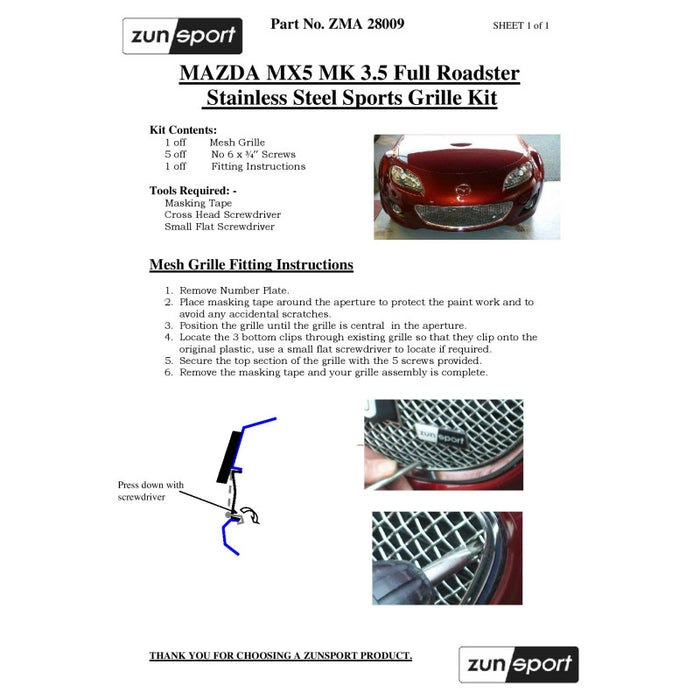 zunsport

Part No. ZMA 28009

SHEET 1 of 1

MAZDA MX5 MK 3.5 Full Roadster Stainless Steel Sports Grille Kit

Kit Contents:
1 off Mesh Grille
5 off No 6 x ¾" Screws
1 off Fitting Instructions

Tools Required: -
Masking Tape
Cross Head Screwdriver
Small Flat Screwdriver

Mesh Grille Fitting Instructions

1. Remove Number Plate.
2. Place masking tape around the aperture to protect the paint work and to avoid any accidental scratches.
3. Position the grille until the grille is central in the aperture.
4. Locate the 3 bottom clips through existing grille so that they clip onto the original plastic, use a small flat screwdriver to locate if required.
5. Secure the top section of the grille with the 5 screws provided.
6. Remove the masking tape and your grille assembly is complete.

Press down with screwdriver

zunsport

THANK YOU FOR CHOOSING A ZUNSPORT PRODUCT.

zunsport