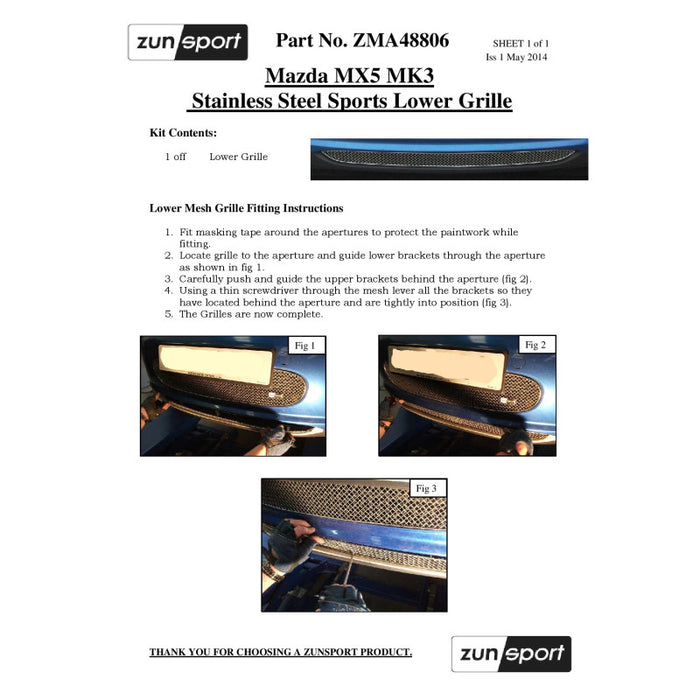 zunsport

Part No. ZMA48806

SHEET 1 of 1
Iss 1 May 2014

Mazda MX5 MK3
Stainless Steel Sports Lower Grille

Kit Contents:

1 off Lower Grille

Lower Mesh Grille Fitting Instructions

1. Fit masking tape around the apertures to protect the paintwork while fitting.
2. Locate grille to the aperture and guide lower brackets through the aperture as shown in fig 1.
3. Carefully push and guide the upper brackets behind the aperture (fig 2).
4. Using a thin screwdriver through the mesh lever all the brackets so they have located behind the aperture and are tightly into position (fig 3).
5. The Grilles are now complete.

Fig 1

Fig 2

Fig 3

THANK YOU FOR CHOOSING A ZUNSPORT PRODUCT.

zunsport