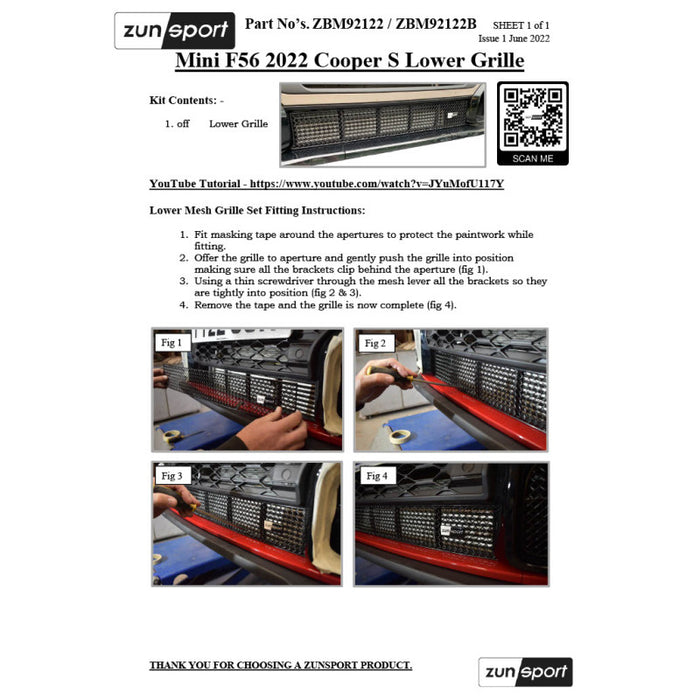 zunsport

Part No's. ZBM92122 / ZBM92122B SHEET 1 of 1
Issue 1 June 2022

Mini F56 2022 Cooper S Lower Grille

Kit Contents: -

1. off Lower Grille

SCAN ME

YouTube Tutorial - https://www.youtube.com/watch?v=JYuMofU117Y

Lower Mesh Grille Set Fitting Instructions:

1. Fit masking tape around the apertures to protect the paintwork while fitting.
2. Offer the grille to aperture and gently push the grille into position making sure all the brackets clip behind the aperture (fig 1).
3. Using a thin screwdriver through the mesh lever all the brackets so they are tightly into position (fig 2 & 3).
4. Remove the tape and the grille is now complete (fig 4).

Fig 1

Fig 2

Fig 3

Fig 4

THANK YOU FOR CHOOSING A ZUNSPORT PRODUCT.

zunsport