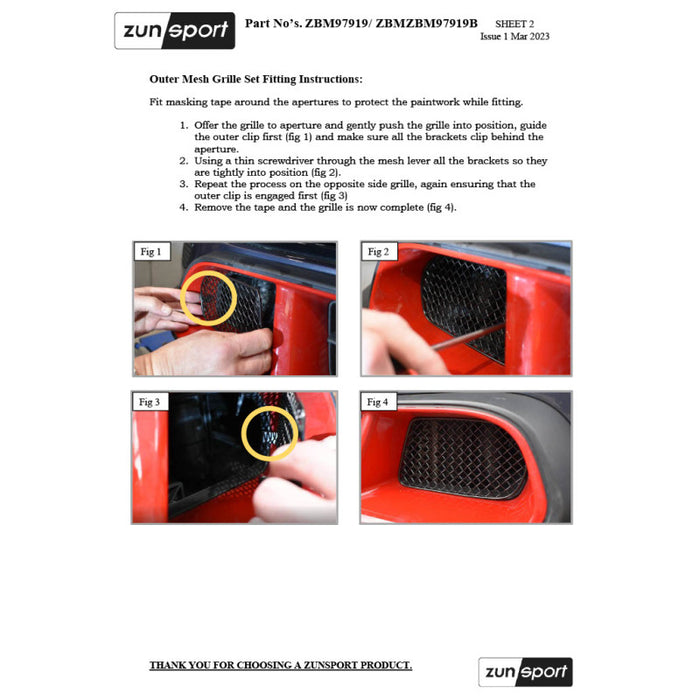 zunsport

Part No's. ZBM97919/ ZBMZBM97919B

SHEET 2
Issue 1 Mar 2023

Outer Mesh Grille Set Fitting Instructions:

Fit masking tape around the apertures to protect the paintwork while fitting.

1. Offer the grille to aperture and gently push the grille into position, guide the outer clip first (fig 1) and make sure all the brackets clip behind the aperture.
2. Using a thin screwdriver through the mesh lever all the brackets so they are tightly into position (fig 2).
3. Repeat the process on the opposite side grille, again ensuring that the outer clip is engaged first (fig 3)
4. Remove the tape and the grille is now complete (fig 4).

Fig 1

Fig 2

Fig 3

Fig 4

THANK YOU FOR CHOOSING A ZUNSPORT PRODUCT.

zunsport