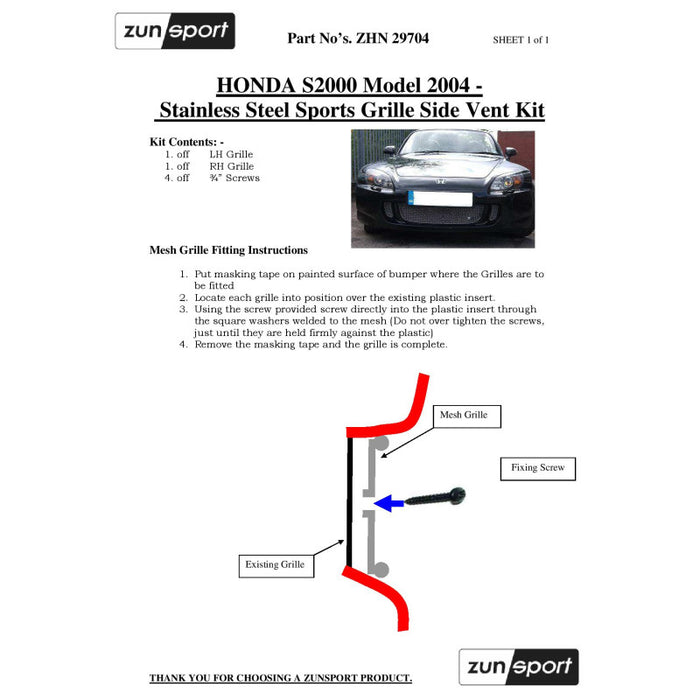 zunsport

Part No's. ZHN 29704

SHEET 1 of 1

HONDA S2000 Model 2004 -
Stainless Steel Sports Grille Side Vent Kit

Kit Contents: -
1. off LH Grille
1. off RH Grille
4. off ¾" Screws

Mesh Grille Fitting Instructions

1. Put masking tape on painted surface of bumper where the Grilles are to be fitted
2. Locate each grille into position over the existing plastic insert.
3. Using the screw provided screw directly into the plastic insert through the square washers welded to the mesh (Do not over tighten the screws, just until they are held firmly against the plastic)
4. Remove the masking tape and the grille is complete.

Mesh Grille

Fixing Screw

Existing Grille

THANK YOU FOR CHOOSING A ZUNSPORT PRODUCT.

zunsport