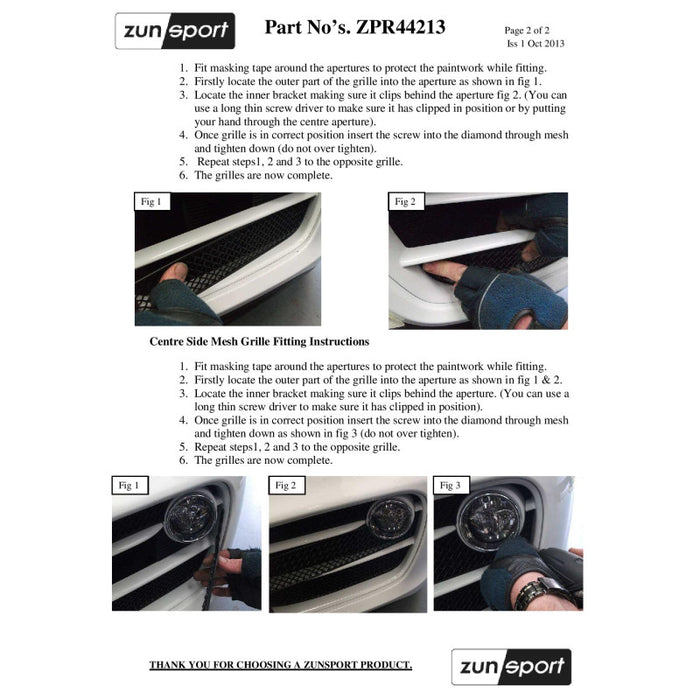 zunsport

Part No's. ZPR44213

Page 2 of 2
Iss 1 Oct 2013

1. Fit masking tape around the apertures to protect the paintwork while fitting.
2. Firstly locate the outer part of the grille into the aperture as shown in fig 1.
3. Locate the inner bracket making sure it clips behind the aperture fig 2. (You can use a long thin screw driver to make sure it has clipped in position or by putting your hand through the centre aperture).
4. Once grille is in correct position insert the screw into the diamond through mesh and tighten down (do not over tighten).
5. Repeat steps1, 2 and 3 to the opposite grille.
6. The grilles are now complete.

Fig 1

Fig 2

Centre Side Mesh Grille Fitting Instructions

1. Fit masking tape around the apertures to protect the paintwork while fitting.
2. Firstly locate the outer part of the grille into the aperture as shown in fig 1 & 2.
3. Locate the inner bracket making sure it clips behind the aperture. (You can use a long thin screw driver to make sure it has clipped in position).
4. Once grille is in correct position insert the screw into the diamond through mesh and tighten down as shown in fig 3 (do not over tighten).
5. Repeat steps1, 2 and 3 to the opposite grille.
6. The grilles are now complete.

Fig 1

Fig 2

Fig 3

THANK YOU FOR CHOOSING A ZUNSPORT PRODUCT.

zunsport