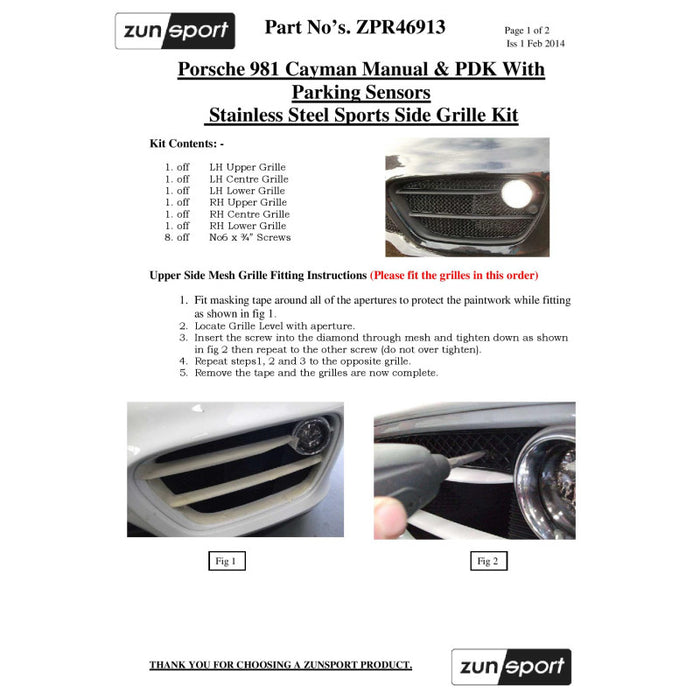 zunsport

Part No's. ZPR46913

Page 1 of 2
Iss 1 Feb 2014

Porsche 981 Cayman Manual & PDK With Parking Sensors
Stainless Steel Sports Side Grille Kit

Kit Contents: -

1. off LH Upper Grille
1. off LH Centre Grille
1. off LH Lower Grille
1. off RH Upper Grille
1. off RH Centre Grille
1. off RH Lower Grille
8. off No6 x ¾" Screws

Upper Side Mesh Grille Fitting Instructions (Please fit the grilles in this order)

1. Fit masking tape around all of the apertures to protect the paintwork while fitting as shown in fig 1.
2. Locate Grille Level with aperture.
3. Insert the screw into the diamond through mesh and tighten down as shown in fig 2 then repeat to the other screw (do not over tighten).
4. Repeat steps1, 2 and 3 to the opposite grille.
5. Remove the tape and the grilles are now complete.

Fig 1

Fig 2

THANK YOU FOR CHOOSING A ZUNSPORT PRODUCT.

zunsport