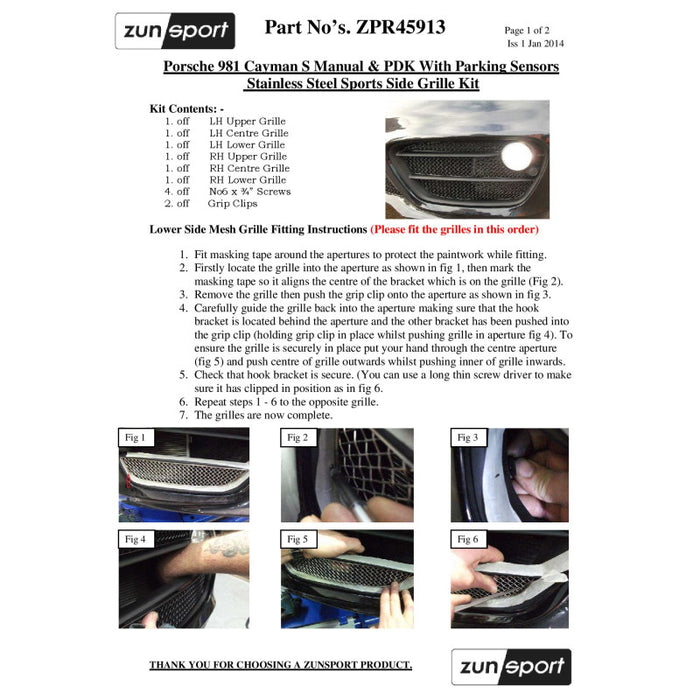 zunsport

Part No's. ZPR45913

Page 1 of 2
Iss 1 Jan 2014

Porsche 981 Cayman S Manual & PDK With Parking Sensors
Stainless Steel Sports Side Grille Kit

Kit Contents: -
1. off LH Upper Grille
1. off LH Centre Grille
1. off LH Lower Grille
1. off RH Upper Grille
1. off RH Centre Grille
1. off RH Lower Grille
4. off No6 x ¾" Screws
2. off Grip Clips

Lower Side Mesh Grille Fitting Instructions (Please fit the grilles in this order)

1. Fit masking tape around the apertures to protect the paintwork while fitting.
2. Firstly locate the grille into the aperture as shown in fig 1, then mark the masking tape so it aligns the centre of the bracket which is on the grille (Fig 2).
3. Remove the grille then push the grip clip onto the aperture as shown in fig 3.
4. Carefully guide the grille back into the aperture making sure that the hook bracket is located behind the aperture and the other bracket has been pushed into the grip clip (holding grip clip in place whilst pushing grille in aperture fig 4). To ensure the grille is securely in place put your hand through the centre aperture (fig 5) and push centre of grille outwards whilst pushing inner of grille inwards.
5. Check that hook bracket is secure. (You can use a long thin screw driver to make sure it has clipped in position as in fig 6.
6. Repeat steps 1 - 6 to the opposite grille.
7. The grilles are now complete.

Fig 1

Fig 2

Fig 3

Fig 4

Fig 5

Fig 6

THANK YOU FOR CHOOSING A ZUNSPORT PRODUCT.

zunsport