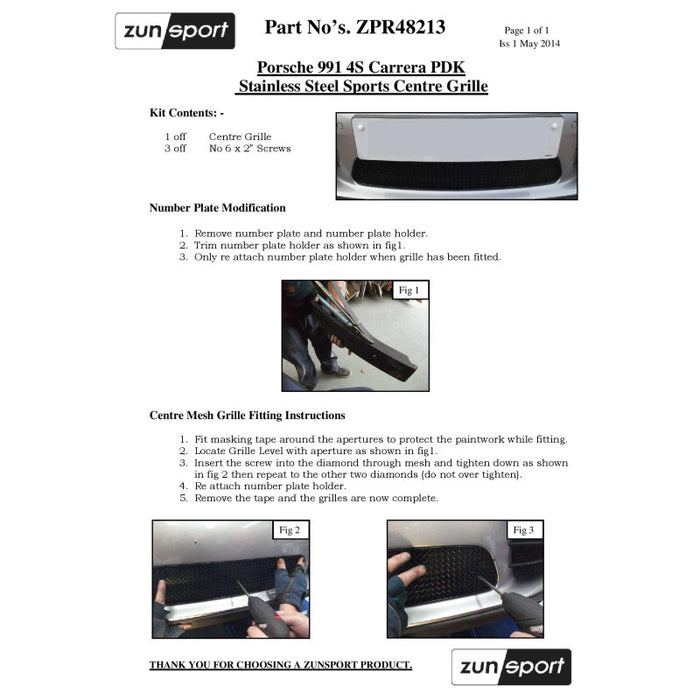 zunsport

Part No's. ZPR48213

Page 1 of 1
Iss 1 May 2014

Porsche 991 4S Carrera PDK
Stainless Steel Sports Centre Grille

Kit Contents: -

1 off Centre Grille
3 off No 6 x 2" Screws

Number Plate Modification

1. Remove number plate and number plate holder.
2. Trim number plate holder as shown in fig1.
3. Only re attach number plate holder when grille has been fitted.

Fig 1

Centre Mesh Grille Fitting Instructions

1. Fit masking tape around the apertures to protect the paintwork while fitting.
2. Locate Grille Level with aperture as shown in fig1.
3. Insert the screw into the diamond through mesh and tighten down as shown in fig 2 then repeat to the other two diamonds (do not over tighten).
4. Re attach number plate holder.
5. Remove the tape and the grilles are now complete.

Fig 2

Fig 3

THANK YOU FOR CHOOSING A ZUNSPORT PRODUCT.

zunsport