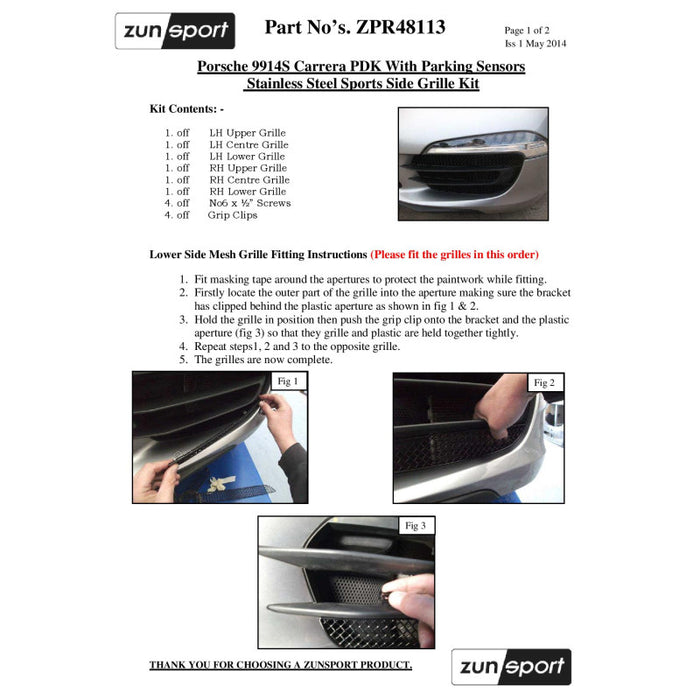 zunsport

Part No's. ZPR48113

Page 1 of 2
Iss 1 May 2014

Porsche 9914S Carrera PDK With Parking Sensors
Stainless Steel Sports Side Grille Kit

Kit Contents: -

1. off LH Upper Grille
1. off LH Centre Grille
1. off LH Lower Grille
1. off RH Upper Grille
1. off RH Centre Grille
1. off RH Lower Grille
4. off No6 x ½" Screws
4. off Grip Clips

Lower Side Mesh Grille Fitting Instructions (Please fit the grilles in this order)

1. Fit masking tape around the apertures to protect the paintwork while fitting.
2. Firstly locate the outer part of the grille into the aperture making sure the bracket has clipped behind the plastic aperture as shown in fig 1 & 2.
3. Hold the grille in position then push the grip clip onto the bracket and the plastic aperture (fig 3) so that they grille and plastic are held together tightly.
4. Repeat steps1, 2 and 3 to the opposite grille.
5. The grilles are now complete.

Fig 1

Fig 2

Fig 3

THANK YOU FOR CHOOSING A ZUNSPORT PRODUCT.

zunsport