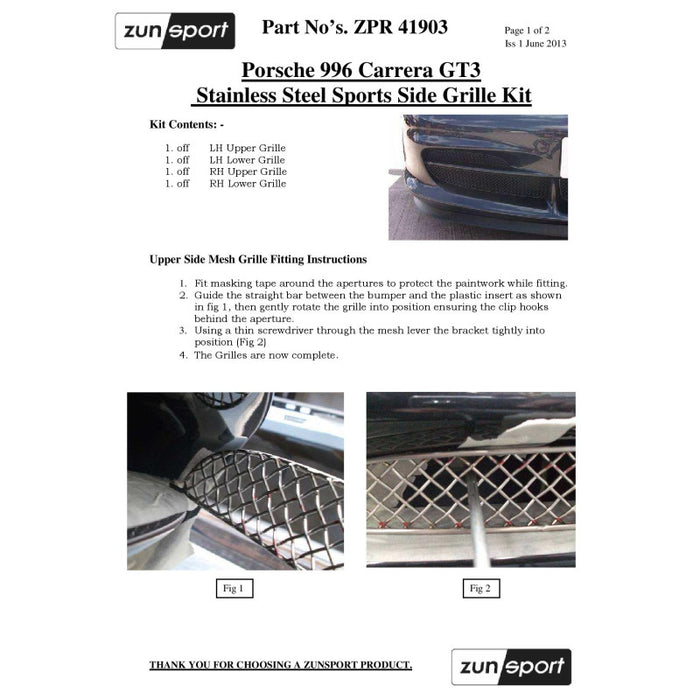 zunsport

Part No's. ZPR 41903

Page 1 of 2
Iss 1 June 2013

Porsche 996 Carrera GT3
Stainless Steel Sports Side Grille Kit

Kit Contents: -

1. off LH Upper Grille
1. off LH Lower Grille
1. off RH Upper Grille
1. off RH Lower Grille

Upper Side Mesh Grille Fitting Instructions

1. Fit masking tape around the apertures to protect the paintwork while fitting.
2. Guide the straight bar between the bumper and the plastic insert as shown in fig 1, then gently rotate the grille into position ensuring the clip hooks behind the aperture.
3. Using a thin screwdriver through the mesh lever the bracket tightly into position (Fig 2)
4. The Grilles are now complete.

Fig 1

Fig 2

THANK YOU FOR CHOOSING A ZUNSPORT PRODUCT.

zunsport