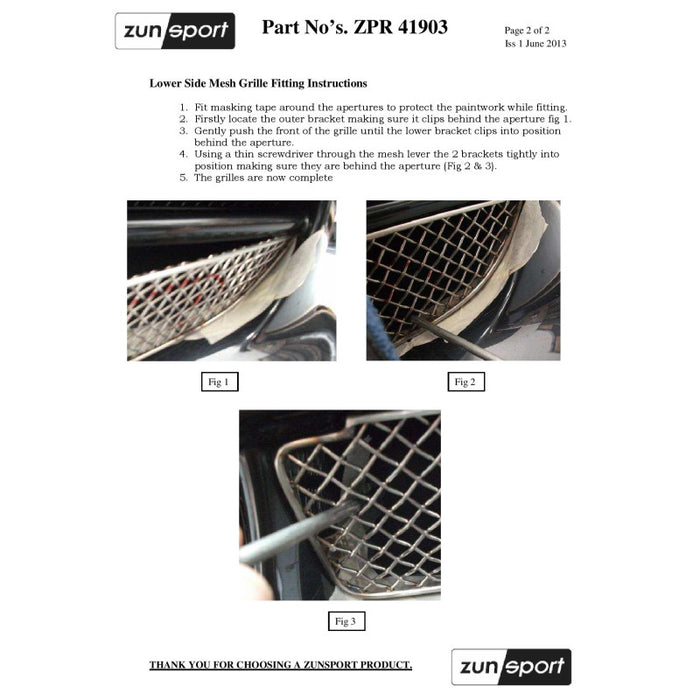 zunsport

Part No's. ZPR 41903

Page 2 of 2
Iss 1 June 2013

Lower Side Mesh Grille Fitting Instructions

1. Fit masking tape around the apertures to protect the paintwork while fitting.
2. Firstly locate the outer bracket making sure it clips behind the aperture fig 1.
3. Gently push the front of the grille until the lower bracket clips into position behind the aperture.
4. Using a thin screwdriver through the mesh lever the 2 brackets tightly into position making sure they are behind the aperture (Fig 2 & 3).
5. The grilles are now complete

Fig 1

Fig 2

Fig 3

THANK YOU FOR CHOOSING A ZUNSPORT PRODUCT.

zunsport