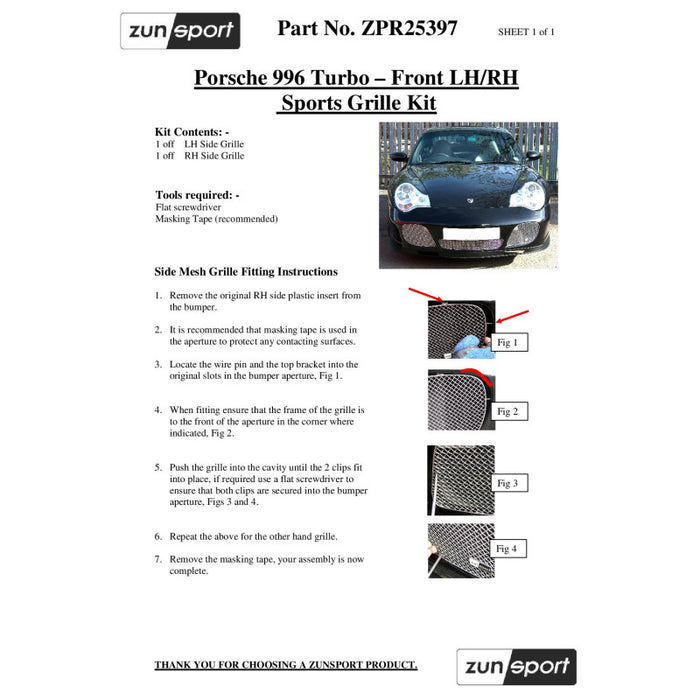 zunsport

Part No. ZPR25397

SHEET 1 of 1

Porsche 996 Turbo – Front LH/RH Sports Grille Kit

Kit Contents: -
1 off LH Side Grille
1 off RH Side Grille

Tools required: -
Flat screwdriver
Masking Tape (recommended)

Side Mesh Grille Fitting Instructions

1. Remove the original RH side plastic insert from the bumper.

2. It is recommended that masking tape is used in the aperture to protect any contacting surfaces.

3. Locate the wire pin and the top bracket into the original slots in the bumper aperture, Fig 1.

4. When fitting ensure that the frame of the grille is to the front of the aperture in the corner where indicated, Fig 2.

5. Push the grille into the cavity until the 2 clips fit into place, if required use a flat screwdriver to ensure that both clips are secured into the bumper aperture, Figs 3 and 4.

6. Repeat the above for the other hand grille.

7. Remove the masking tape, your assembly is now complete.

Fig 1

Fig 2

Fig 3

Fig 4

THANK YOU FOR CHOOSING A ZUNSPORT PRODUCT.

zunsport