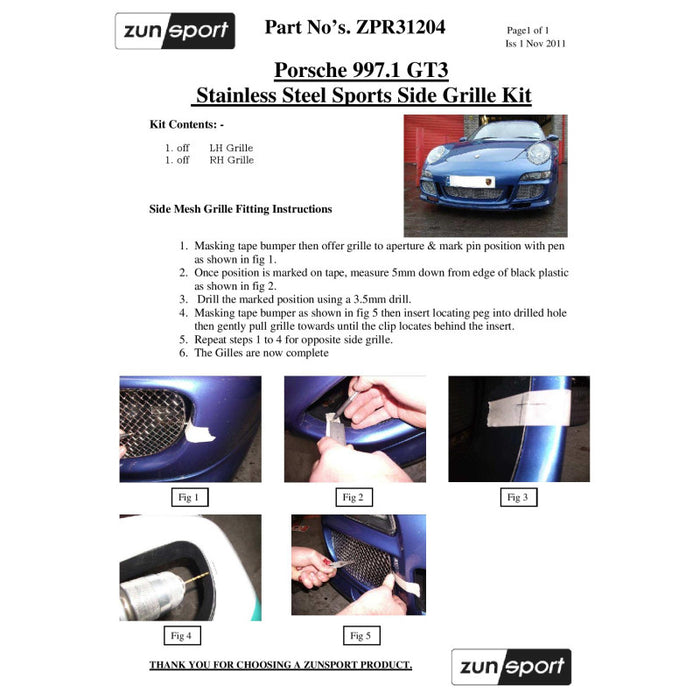 zunsport

Part No's. ZPR31204

Page1 of 1
Iss 1 Nov 2011

Porsche 997.1 GT3
Stainless Steel Sports Side Grille Kit

Kit Contents: -

1. off LH Grille
1. off RH Grille

Side Mesh Grille Fitting Instructions

1. Masking tape bumper then offer grille to aperture & mark pin position with pen as shown in fig 1.
2. Once position is marked on tape, measure 5mm down from edge of black plastic as shown in fig 2.
3. Drill the marked position using a 3.5mm drill.
4. Masking tape bumper as shown in fig 5 then insert locating peg into drilled hole then gently pull grille towards until the clip locates behind the insert.
5. Repeat steps 1 to 4 for opposite side grille.
6. The Gilles are now complete

Fig 1

Fig 2

Fig 3

Fig 4

Fig 5

THANK YOU FOR CHOOSING A ZUNSPORT PRODUCT.

zunsport