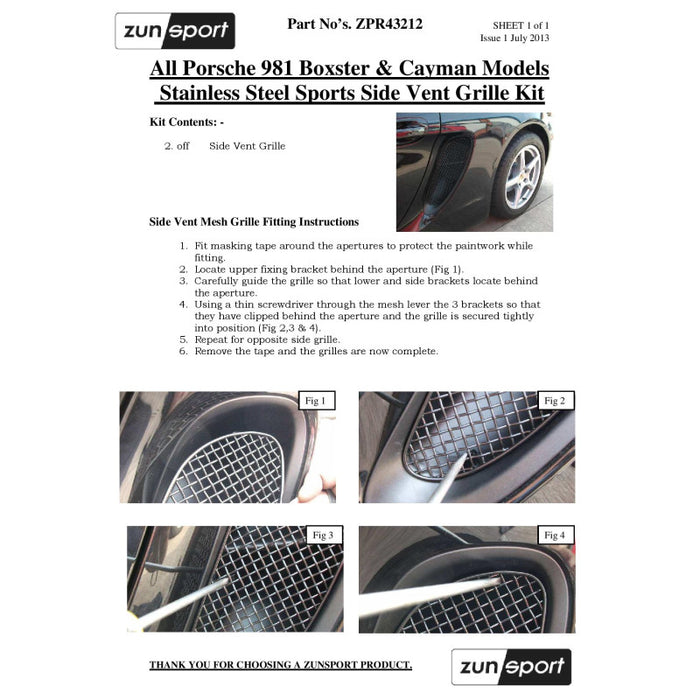 zunsport

Part No's. ZPR43212

SHEET 1 of 1
Issue 1 July 2013

All Porsche 981 Boxster & Cayman Models
Stainless Steel Sports Side Vent Grille Kit

Kit Contents: -

2. off Side Vent Grille

Side Vent Mesh Grille Fitting Instructions

1. Fit masking tape around the apertures to protect the paintwork while fitting.
2. Locate upper fixing bracket behind the aperture (Fig 1).
3. Carefully guide the grille so that lower and side brackets locate behind the aperture.
4. Using a thin screwdriver through the mesh lever the 3 brackets so that they have clipped behind the aperture and the grille is secured tightly into position (Fig 2,3 & 4).
5. Repeat for opposite side grille.
6. Remove the tape and the grilles are now complete.

Fig 1

Fig 2

Fig 3

Fig 4

THANK YOU FOR CHOOSING A ZUNSPORT PRODUCT.

zunsport