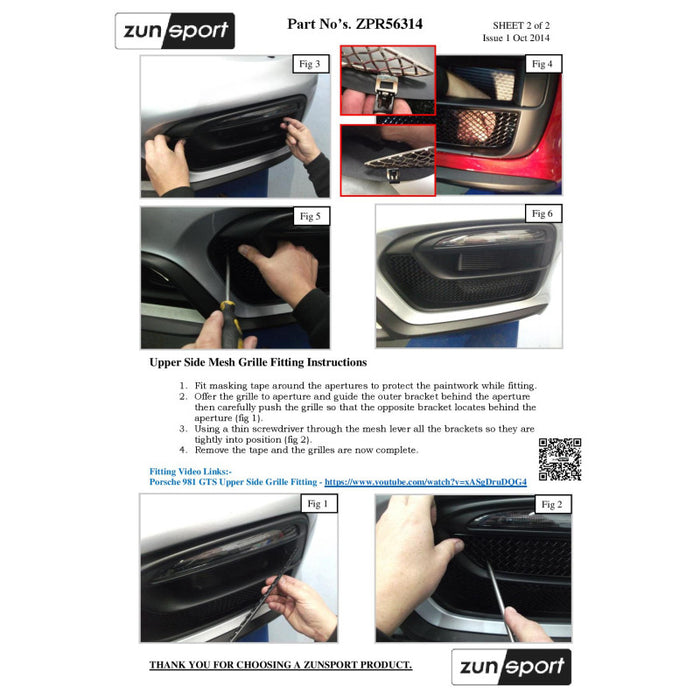 zunsport

Part No's. ZPR56314

SHEET 2 of 2
Issue 1 Oct 2014

Fig 3

Fig 4

Fig 5

Fig 6

Upper Side Mesh Grille Fitting Instructions

1. Fit masking tape around the apertures to protect the paintwork while fitting.
2. Offer the grille to aperture and guide the outer bracket behind the aperture then carefully push the grille so that the opposite bracket locates behind the aperture (fig 1).
3. Using a thin screwdriver through the mesh lever all the brackets so they are tightly into position (fig 2).
4. Remove the tape and the grilles are now complete.

Fitting Video Links:-
Porsche 981 GTS Upper Side Grille Fitting - https://www.youtube.com/watch?v=xASgDruDQG4

Fig 1

Fig 2

THANK YOU FOR CHOOSING A ZUNSPORT PRODUCT.

zunsport