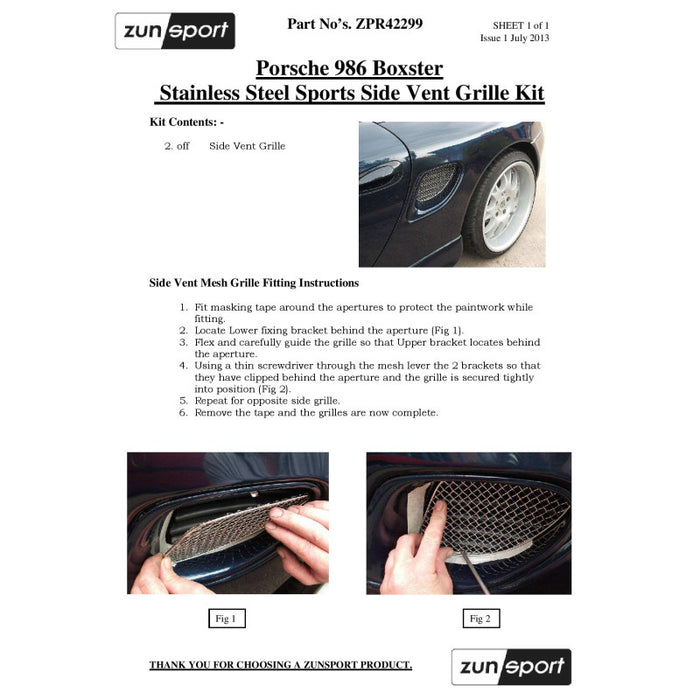 zunsport

Part No's. ZPR42299

SHEET 1 of 1
Issue 1 July 2013

Porsche 986 Boxster
Stainless Steel Sports Side Vent Grille Kit

Kit Contents: -

2. off Side Vent Grille

Side Vent Mesh Grille Fitting Instructions

1. Fit masking tape around the apertures to protect the paintwork while fitting.
2. Locate Lower fixing bracket behind the aperture (Fig 1).
3. Flex and carefully guide the grille so that Upper bracket locates behind the aperture.
4. Using a thin screwdriver through the mesh lever the 2 brackets so that they have clipped behind the aperture and the grille is secured tightly into position (Fig 2).
5. Repeat for opposite side grille.
6. Remove the tape and the grilles are now complete.

Fig 1

Fig 2

THANK YOU FOR CHOOSING A ZUNSPORT PRODUCT.

zunsport