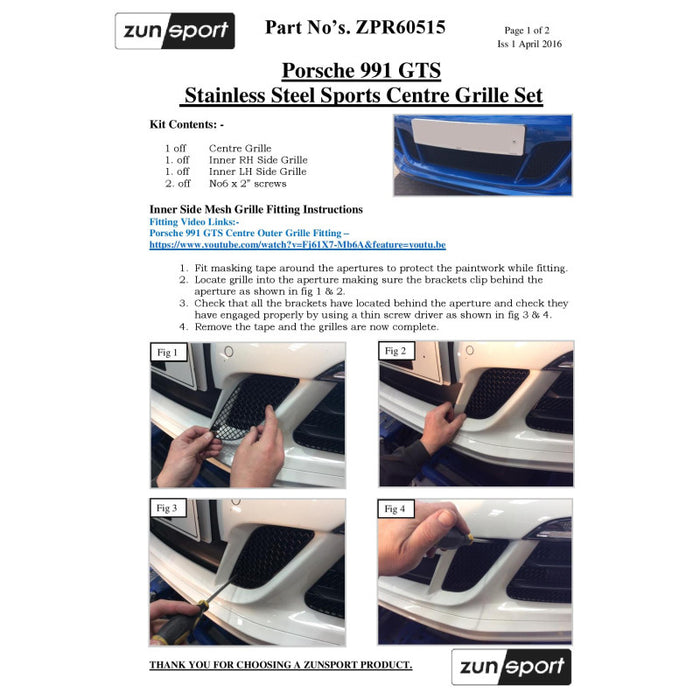 zunsport

Part No's. ZPR60515

Page 1 of 2
Iss 1 April 2016

Porsche 991 GTS
Stainless Steel Sports Centre Grille Set

Kit Contents: -

1 off Centre Grille
1. off Inner RH Side Grille
1. off Inner LH Side Grille
2. off No6 x 2" screws

Inner Side Mesh Grille Fitting Instructions
Fitting Video Links:-
Porsche 991 GTS Centre Outer Grille Fitting –
https://www.youtube.com/watch?v=Fj61X7-Mb6A&feature=youtu.be

1. Fit masking tape around the apertures to protect the paintwork while fitting.
2. Locate grille into the aperture making sure the brackets clip behind the aperture as shown in fig 1 & 2.
3. Check that all the brackets have located behind the aperture and check they have engaged properly by using a thin screw driver as shown in fig 3 & 4.
4. Remove the tape and the grilles are now complete.

Fig 1

Fig 2

Fig 3

Fig 4

THANK YOU FOR CHOOSING A ZUNSPORT PRODUCT.

zunsport