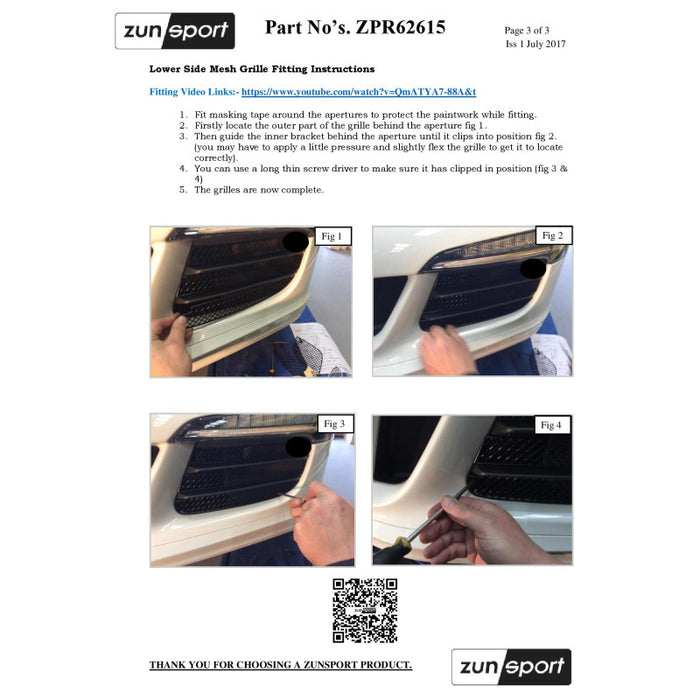 zunsport

Part No's. ZPR62615

Page 3 of 3
Iss 1 July 2017

Lower Side Mesh Grille Fitting Instructions

Fitting Video Links:- https://www.youtube.com/watch?v=QmATYA7-88A&t

1. Fit masking tape around the apertures to protect the paintwork while fitting.
2. Firstly locate the outer part of the grille behind the aperture fig 1.
3. Then guide the inner bracket behind the aperture until it clips into position fig 2. (you may have to apply a little pressure and slightly flex the grille to get it to locate correctly).
4. You can use a long thin screw driver to make sure it has clipped in position (fig 3 & 4)
5. The grilles are now complete.

Fig 1

Fig 2

Fig 3

Fig 4

THANK YOU FOR CHOOSING A ZUNSPORT PRODUCT.

zunsport