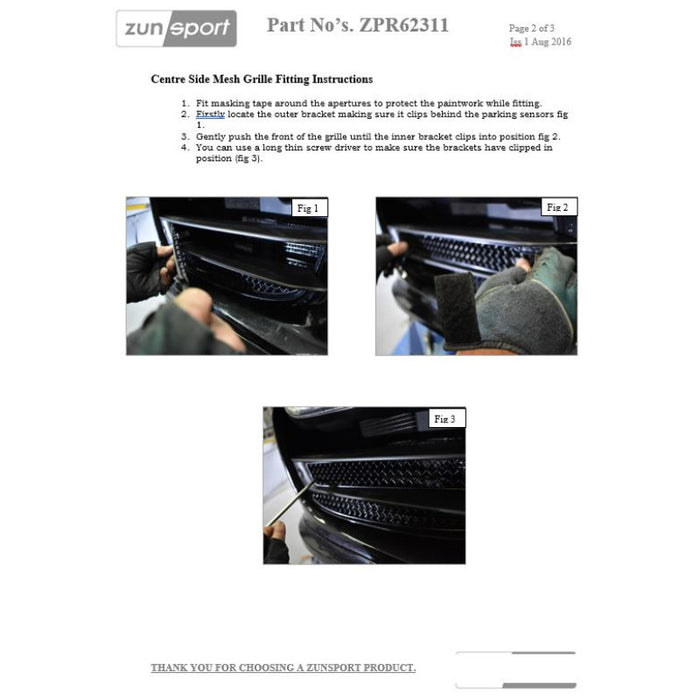 zunsport

Part No's. ZPR62311

Page 2 of 3
Iss 1 Aug 2016

Centre Side Mesh Grille Fitting Instructions

1. Fit masking tape around the apertures to protect the paintwork while fitting.
2. Firstly locate the outer bracket making sure it clips behind the parking sensors fig 1.
3. Gently push the front of the grille until the inner bracket clips into position fig 2.
4. You can use a long thin screw driver to make sure the brackets have clipped in position (fig 3).

Fig 1

Fig 2

Fig 3

THANK YOU FOR CHOOSING A ZUNSPORT PRODUCT.