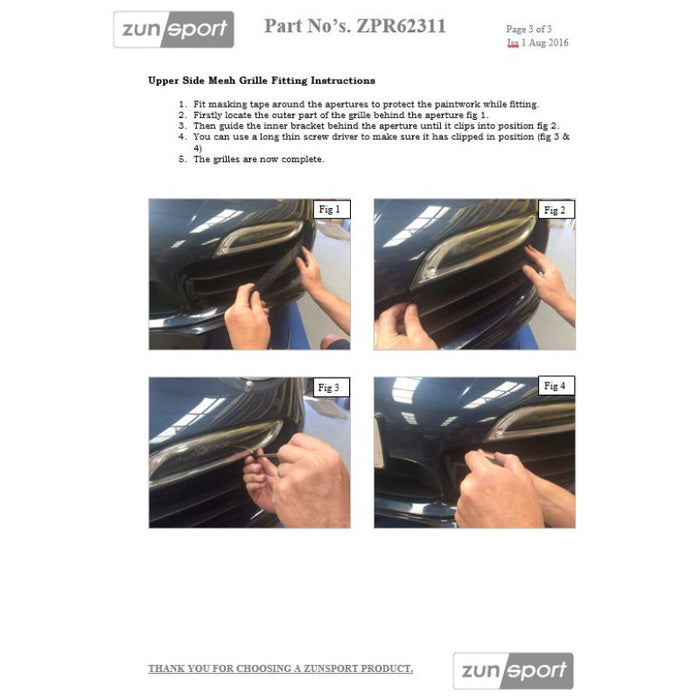 zunsport

Part No's. ZPR62311

Page 3 of 3
Iss 1 Aug 2016

Upper Side Mesh Grille Fitting Instructions

1. Fit masking tape around the apertures to protect the paintwork while fitting.
2. Firstly locate the outer part of the grille behind the aperture fig 1.
3. Then guide the inner bracket behind the aperture until it clips into position fig 2.
4. You can use a long thin screw driver to make sure it has clipped in position (fig 3 & 4)
5. The grilles are now complete.

Fig 1

Fig 2

Fig 3

Fig 4

THANK YOU FOR CHOOSING A ZUNSPORT PRODUCT.

zunsport