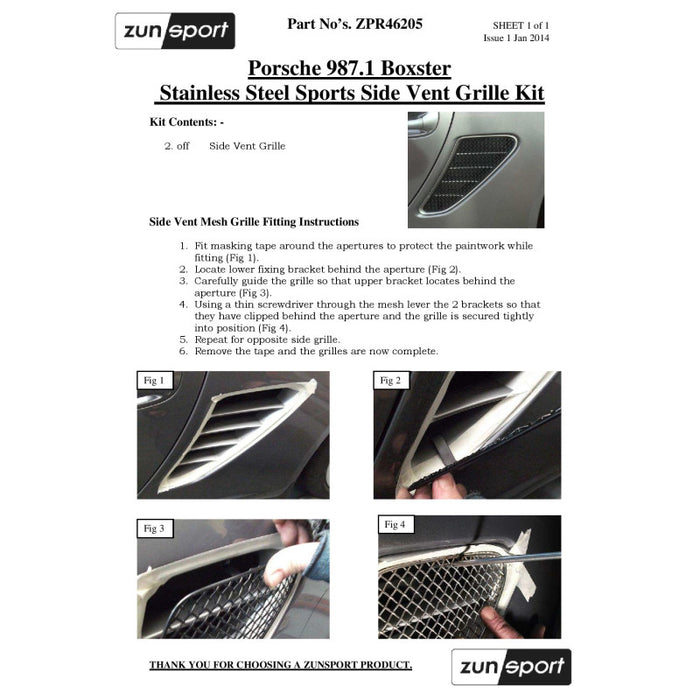 zunsport

Part No's. ZPR46205

SHEET 1 of 1
Issue 1 Jan 2014

Porsche 987.1 Boxster
Stainless Steel Sports Side Vent Grille Kit

Kit Contents: -

2. off Side Vent Grille

Side Vent Mesh Grille Fitting Instructions

1. Fit masking tape around the apertures to protect the paintwork while fitting (Fig 1).
2. Locate lower fixing bracket behind the aperture (Fig 2).
3. Carefully guide the grille so that upper bracket locates behind the aperture (Fig 3).
4. Using a thin screwdriver through the mesh lever the 2 brackets so that they have clipped behind the aperture and the grille is secured tightly into position (Fig 4).
5. Repeat for opposite side grille.
6. Remove the tape and the grilles are now complete.

Fig 1

Fig 2

Fig 3

Fig 4

THANK YOU FOR CHOOSING A ZUNSPORT PRODUCT.

zunsport