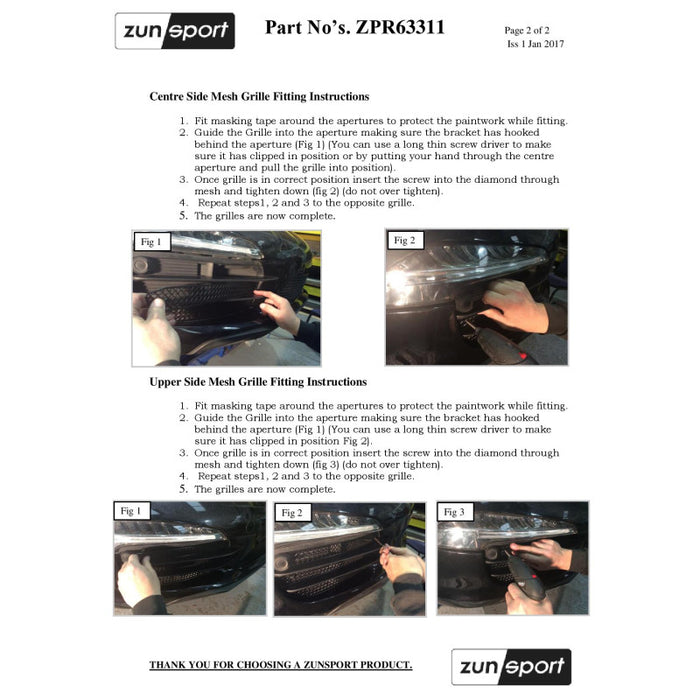 zunsport

Part No's. ZPR63311

Page 2 of 2
Iss 1 Jan 2017

Centre Side Mesh Grille Fitting Instructions

1. Fit masking tape around the apertures to protect the paintwork while fitting.
2. Guide the Grille into the aperture making sure the bracket has hooked behind the aperture (Fig 1) (You can use a long thin screw driver to make sure it has clipped in position or by putting your hand through the centre aperture and pull the grille into position).
3. Once grille is in correct position insert the screw into the diamond through mesh and tighten down (fig 2) (do not over tighten).
4. Repeat steps1, 2 and 3 to the opposite grille.
5. The grilles are now complete.

Fig 1

Fig 2

Upper Side Mesh Grille Fitting Instructions

1. Fit masking tape around the apertures to protect the paintwork while fitting.
2. Guide the Grille into the aperture making sure the bracket has hooked behind the aperture (Fig 1) (You can use a long thin screw driver to make sure it has clipped in position Fig 2).
3. Once grille is in correct position insert the screw into the diamond through mesh and tighten down (fig 3) (do not over tighten).
4. Repeat steps1, 2 and 3 to the opposite grille.
5. The grilles are now complete.

Fig 1

Fig 2

Fig 3

THANK YOU FOR CHOOSING A ZUNSPORT PRODUCT.

zunsport