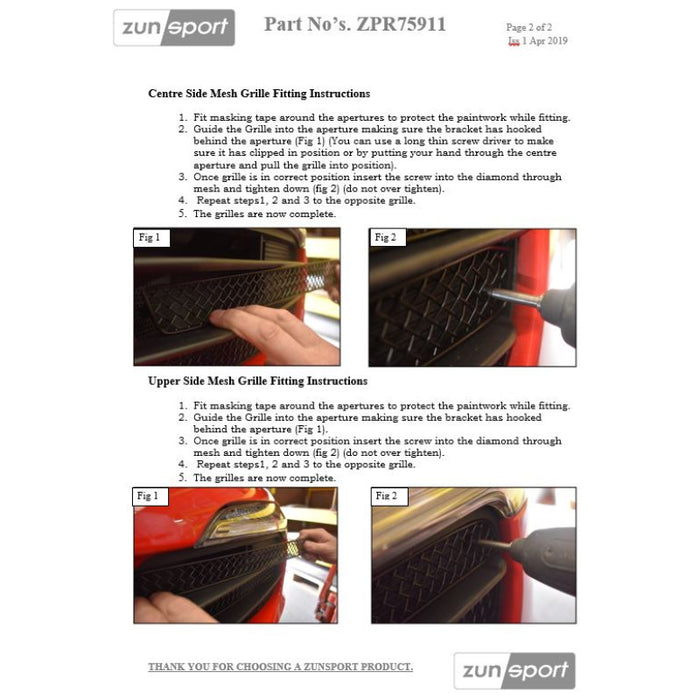 zunsport

Part No's. ZPR75911

Page 2 of 2
Iss 1 Apr 2019

Centre Side Mesh Grille Fitting Instructions

1. Fit masking tape around the apertures to protect the paintwork while fitting.
2. Guide the Grille into the aperture making sure the bracket has hooked behind the aperture (Fig 1) (You can use a long thin screw driver to make sure it has clipped in position or by putting your hand through the centre aperture and pull the grille into position).
3. Once grille is in correct position insert the screw into the diamond through mesh and tighten down (fig 2) (do not over tighten).
4. Repeat steps1, 2 and 3 to the opposite grille.
5. The grilles are now complete.

Fig 1

Fig 2

Upper Side Mesh Grille Fitting Instructions

1. Fit masking tape around the apertures to protect the paintwork while fitting.
2. Guide the Grille into the aperture making sure the bracket has hooked behind the aperture (Fig 1).
3. Once grille is in correct position insert the screw into the diamond through mesh and tighten down (fig 2) (do not over tighten).
4. Repeat steps1, 2 and 3 to the opposite grille.
5. The grilles are now complete.

Fig 1

Fig 2

THANK YOU FOR CHOOSING A ZUNSPORT PRODUCT.

zunsport