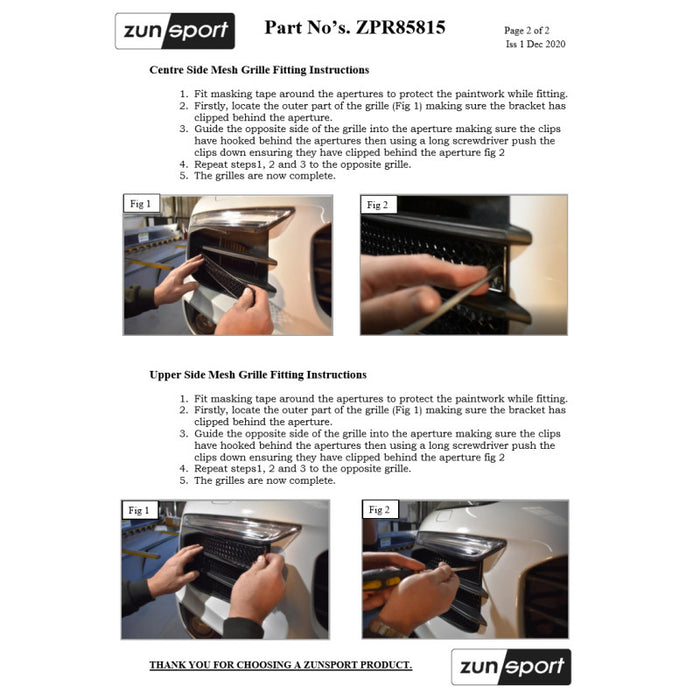 zunsport

Part No's. ZPR85815

Page 2 of 2
Iss 1 Dec 2020

Centre Side Mesh Grille Fitting Instructions

1. Fit masking tape around the apertures to protect the paintwork while fitting.
2. Firstly, locate the outer part of the grille (Fig 1) making sure the bracket has clipped behind the aperture.
3. Guide the opposite side of the grille into the aperture making sure the clips have hooked behind the apertures then using a long screwdriver push the clips down ensuring they have clipped behind the aperture fig 2
4. Repeat steps1, 2 and 3 to the opposite grille.
5. The grilles are now complete.

Fig 1

Fig 2

Upper Side Mesh Grille Fitting Instructions

1. Fit masking tape around the apertures to protect the paintwork while fitting.
2. Firstly, locate the outer part of the grille (Fig 1) making sure the bracket has clipped behind the aperture.
3. Guide the opposite side of the grille into the aperture making sure the clips have hooked behind the apertures then using a long screwdriver push the clips down ensuring they have clipped behind the aperture fig 2
4. Repeat steps1, 2 and 3 to the opposite grille.
5. The grilles are now complete.

Fig 1

Fig 2

THANK YOU FOR CHOOSING A ZUNSPORT PRODUCT.

zunsport