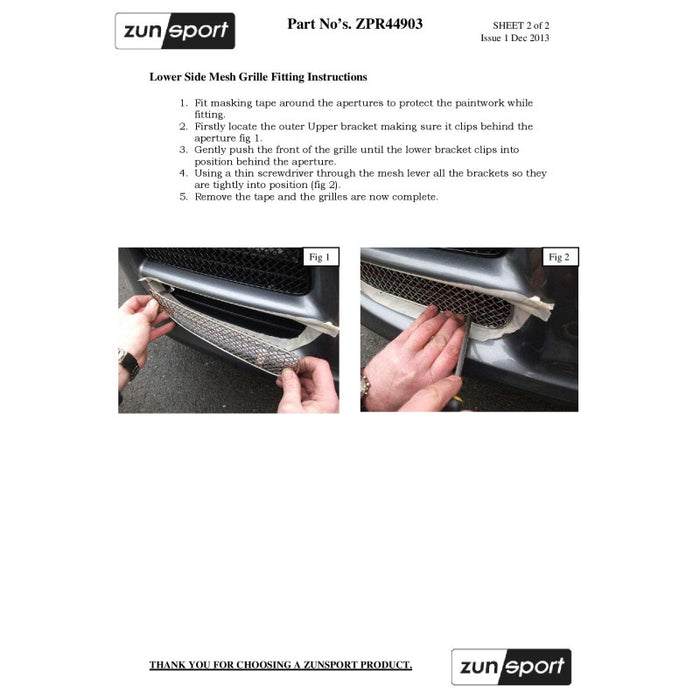 zunsport

Part No's. ZPR44903

SHEET 2 of 2
Issue 1 Dec 2013

Lower Side Mesh Grille Fitting Instructions

1. Fit masking tape around the apertures to protect the paintwork while fitting.
2. Firstly locate the outer Upper bracket making sure it clips behind the aperture fig 1.
3. Gently push the front of the grille until the lower bracket clips into position behind the aperture.
4. Using a thin screwdriver through the mesh lever all the brackets so they are tightly into position (fig 2).
5. Remove the tape and the grilles are now complete.

Fig 1

Fig 2

THANK YOU FOR CHOOSING A ZUNSPORT PRODUCT.

zunsport