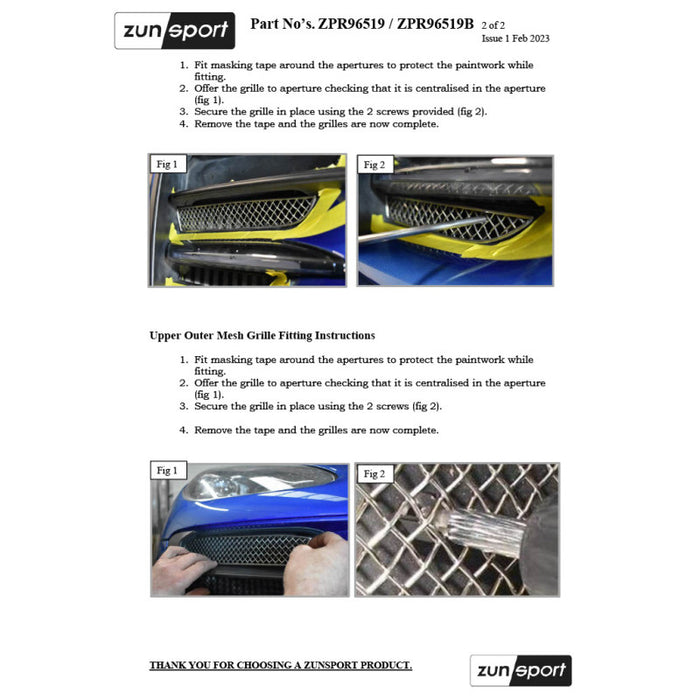 zunsport

Part No's. ZPR96519 / ZPR96519B 2 of 2
Issue 1 Feb 2023

1. Fit masking tape around the apertures to protect the paintwork while fitting.
2. Offer the grille to aperture checking that it is centralised in the aperture (fig 1).
3. Secure the grille in place using the 2 screws provided (fig 2).
4. Remove the tape and the grilles are now complete.

Fig 1

Fig 2

Upper Outer Mesh Grille Fitting Instructions

1. Fit masking tape around the apertures to protect the paintwork while fitting.
2. Offer the grille to aperture checking that it is centralised in the aperture (fig 1).
3. Secure the grille in place using the 2 screws (fig 2).

4. Remove the tape and the grilles are now complete.

Fig 1

Fig 2

THANK YOU FOR CHOOSING A ZUNSPORT PRODUCT.

zunsport