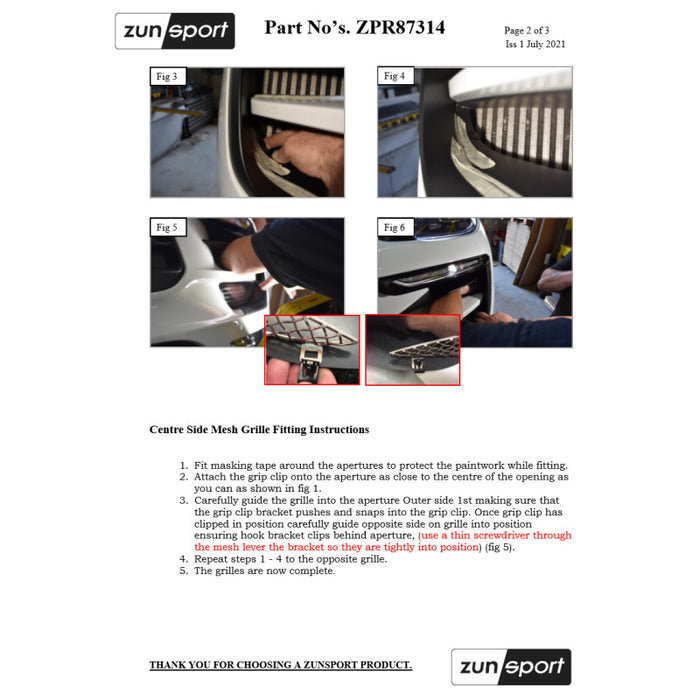 zunsport

Part No's. ZPR87314

Page 2 of 3
Iss 1 July 2021

Fig 3

Fig 4

Fig 5

Fig 6

Centre Side Mesh Grille Fitting Instructions

1. Fit masking tape around the apertures to protect the paintwork while fitting.
2. Attach the grip clip onto the aperture as close to the centre of the opening as you can as shown in fig 1.
3. Carefully guide the grille into the aperture Outer side 1st making sure that the grip clip bracket pushes and snaps into the grip clip. Once grip clip has clipped in position carefully guide opposite side on grille into position ensuring hook bracket clips behind aperture, (use a thin screwdriver through the mesh lever the bracket so they are tightly into position) (fig 5).
4. Repeat steps 1 - 4 to the opposite grille.
5. The grilles are now complete.

THANK YOU FOR CHOOSING A ZUNSPORT PRODUCT.

zunsport