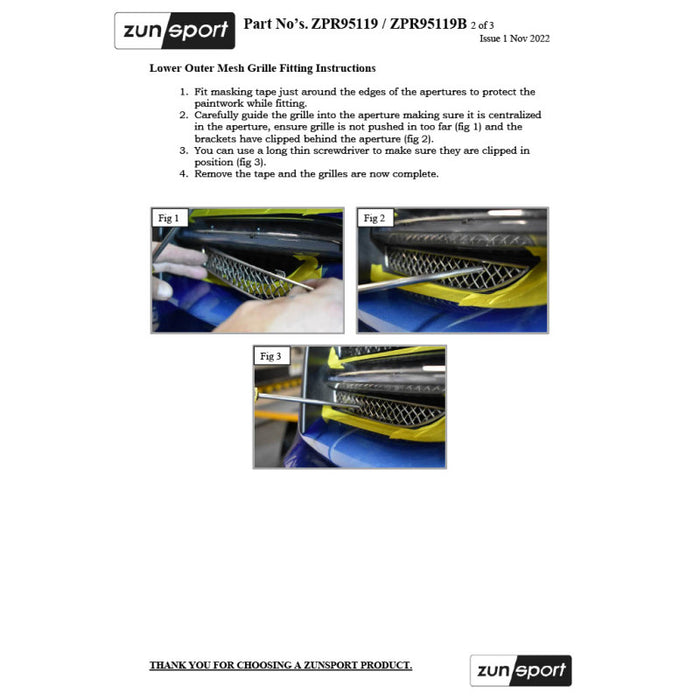 zunsport

Part No's. ZPR95119 / ZPR95119B 2 of 3
Issue 1 Nov 2022

Lower Outer Mesh Grille Fitting Instructions

1. Fit masking tape just around the edges of the apertures to protect the paintwork while fitting.
2. Carefully guide the grille into the aperture making sure it is centralized in the aperture, ensure grille is not pushed in too far (fig 1) and the brackets have clipped behind the aperture (fig 2).
3. You can use a long thin screwdriver to make sure they are clipped in position (fig 3).
4. Remove the tape and the grilles are now complete.

Fig 1

Fig 2

Fig 3

THANK YOU FOR CHOOSING A ZUNSPORT PRODUCT.

zunsport