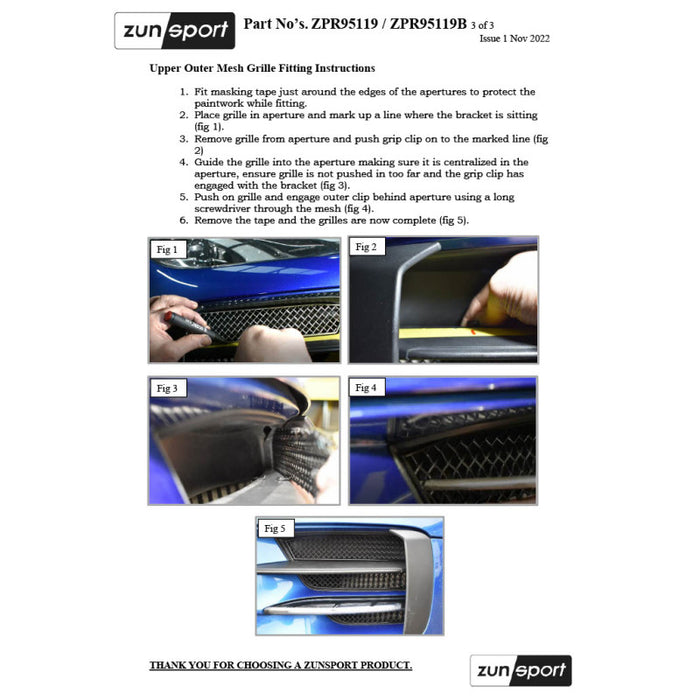 zunsport

Part No's. ZPR95119 / ZPR95119B 3 of 3
Issue 1 Nov 2022

Upper Outer Mesh Grille Fitting Instructions

1. Fit masking tape just around the edges of the apertures to protect the paintwork while fitting.
2. Place grille in aperture and mark up a line where the bracket is sitting (fig 1).
3. Remove grille from aperture and push grip clip on to the marked line (fig 2)
4. Guide the grille into the aperture making sure it is centralized in the aperture, ensure grille is not pushed in too far and the grip clip has engaged with the bracket (fig 3).
5. Push on grille and engage outer clip behind aperture using a long screwdriver through the mesh (fig 4).
6. Remove the tape and the grilles are now complete (fig 5).

Fig 1

Fig 2

Fig 3

Fig 4

Fig 5

THANK YOU FOR CHOOSING A ZUNSPORT PRODUCT.

zunsport