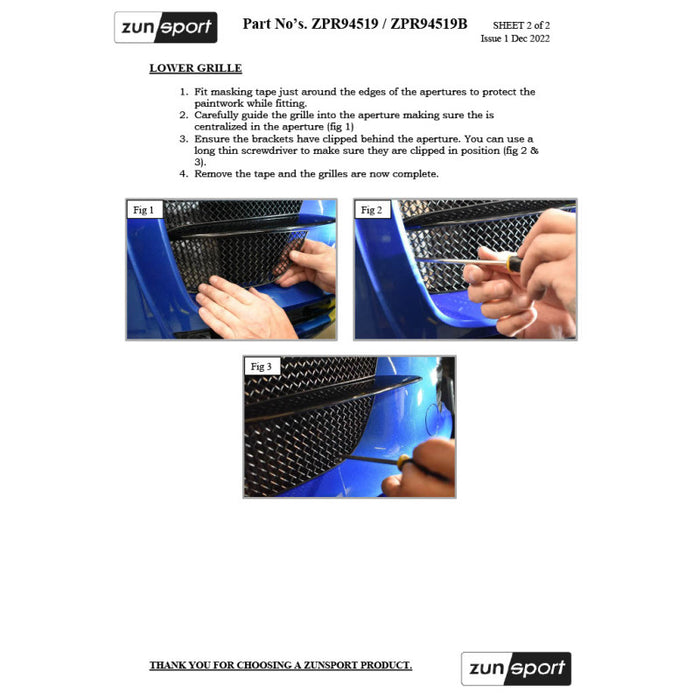 zunsport

Part No's. ZPR94519 / ZPR94519B

SHEET 2 of 2
Issue 1 Dec 2022

LOWER GRILLE

1. Fit masking tape just around the edges of the apertures to protect the paintwork while fitting.
2. Carefully guide the grille into the aperture making sure the is centralized in the aperture (fig 1)
3. Ensure the brackets have clipped behind the aperture. You can use a long thin screwdriver to make sure they are clipped in position (fig 2 & 3).
4. Remove the tape and the grilles are now complete.

Fig 1

Fig 2

Fig 3

THANK YOU FOR CHOOSING A ZUNSPORT PRODUCT.

zunsport