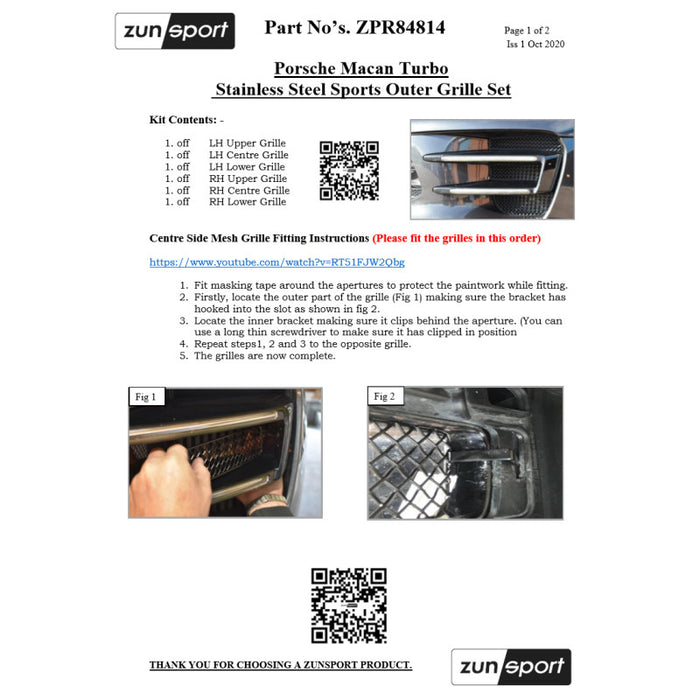 zunsport

Part No's. ZPR84814

Page 1 of 2
Iss 1 Oct 2020

Porsche Macan Turbo
Stainless Steel Sports Outer Grille Set

Kit Contents: -

1. off LH Upper Grille
1. off LH Centre Grille
1. off LH Lower Grille
1. off RH Upper Grille
1. off RH Centre Grille
1. off RH Lower Grille

Centre Side Mesh Grille Fitting Instructions (Please fit the grilles in this order)

https://www.youtube.com/watch?v=RT51FJW2Qbg

1. Fit masking tape around the apertures to protect the paintwork while fitting.
2. Firstly, locate the outer part of the grille (Fig 1) making sure the bracket has hooked into the slot as shown in fig 2.
3. Locate the inner bracket making sure it clips behind the aperture. (You can use a long thin screwdriver to make sure it has clipped in position
4. Repeat steps1, 2 and 3 to the opposite grille.
5. The grilles are now complete.

Fig 1

Fig 2

THANK YOU FOR CHOOSING A ZUNSPORT PRODUCT.

zunsport