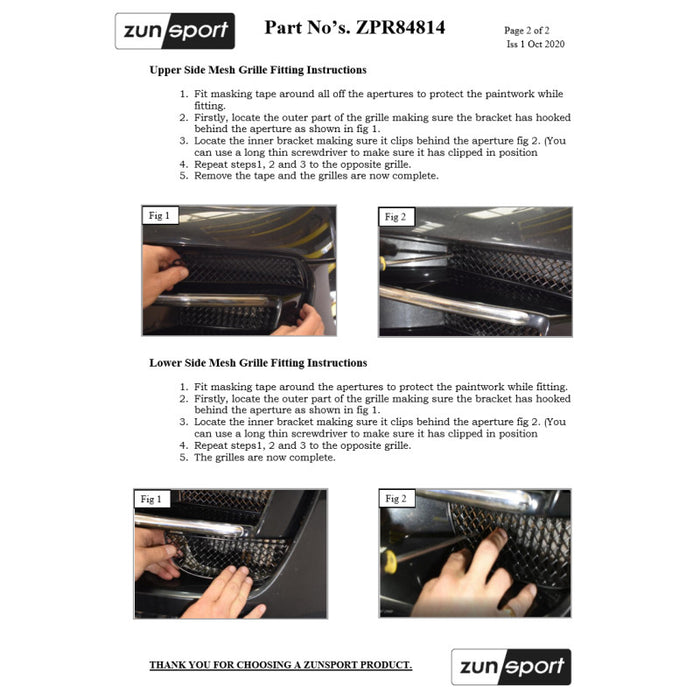 zunsport

Part No's. ZPR84814

Page 2 of 2
Iss 1 Oct 2020

Upper Side Mesh Grille Fitting Instructions

1. Fit masking tape around all off the apertures to protect the paintwork while fitting.
2. Firstly, locate the outer part of the grille making sure the bracket has hooked behind the aperture as shown in fig 1.
3. Locate the inner bracket making sure it clips behind the aperture fig 2. (You can use a long thin screwdriver to make sure it has clipped in position
4. Repeat steps1, 2 and 3 to the opposite grille.
5. Remove the tape and the grilles are now complete.

Fig 1

Fig 2

Lower Side Mesh Grille Fitting Instructions

1. Fit masking tape around the apertures to protect the paintwork while fitting.
2. Firstly, locate the outer part of the grille making sure the bracket has hooked behind the aperture as shown in fig 1.
3. Locate the inner bracket making sure it clips behind the aperture fig 2. (You can use a long thin screwdriver to make sure it has clipped in position
4. Repeat steps1, 2 and 3 to the opposite grille.
5. The grilles are now complete.

Fig 1

Fig 2

THANK YOU FOR CHOOSING A ZUNSPORT PRODUCT.

zunsport