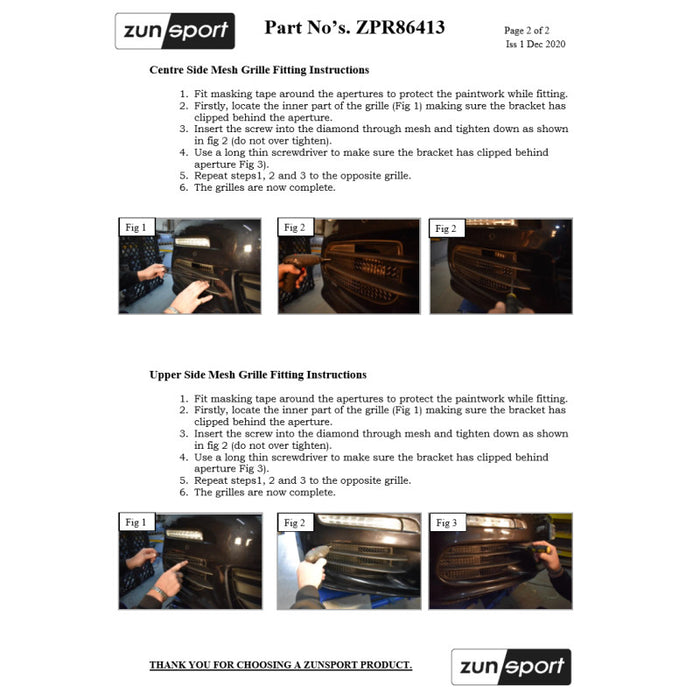 zunsport

Part No's. ZPR86413

Page 2 of 2
Iss 1 Dec 2020

Centre Side Mesh Grille Fitting Instructions

1. Fit masking tape around the apertures to protect the paintwork while fitting.
2. Firstly, locate the inner part of the grille (Fig 1) making sure the bracket has clipped behind the aperture.
3. Insert the screw into the diamond through mesh and tighten down as shown in fig 2 (do not over tighten).
4. Use a long thin screwdriver to make sure the bracket has clipped behind aperture Fig 3).
5. Repeat steps1, 2 and 3 to the opposite grille.
6. The grilles are now complete.

Fig 1

Fig 2

Fig 2

Upper Side Mesh Grille Fitting Instructions

1. Fit masking tape around the apertures to protect the paintwork while fitting.
2. Firstly, locate the inner part of the grille (Fig 1) making sure the bracket has clipped behind the aperture.
3. Insert the screw into the diamond through mesh and tighten down as shown in fig 2 (do not over tighten).
4. Use a long thin screwdriver to make sure the bracket has clipped behind aperture Fig 3).
5. Repeat steps1, 2 and 3 to the opposite grille.
6. The grilles are now complete.

Fig 1

Fig 2

Fig 3

THANK YOU FOR CHOOSING A ZUNSPORT PRODUCT.

zunsport