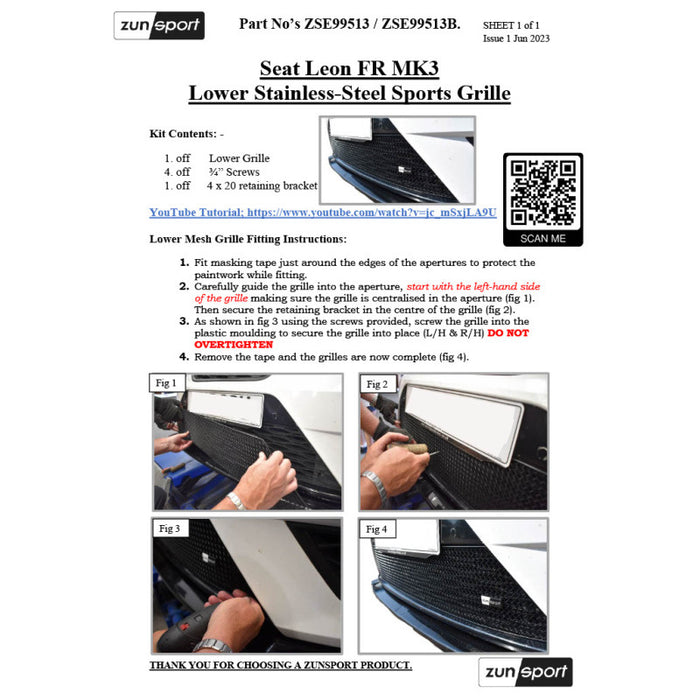 zunsport

Part No's ZSE99513 / ZSE99513B.

SHEET 1 of 1
Issue 1 Jun 2023

Seat Leon FR MK3
Lower Stainless-Steel Sports Grille

Kit Contents: -

1. off Lower Grille
4. off ¾" Screws
1. off 4 x 20 retaining bracket

YouTube Tutorial; https://www.youtube.com/watch?v=jc_mSxjLA9U

SCAN ME

Lower Mesh Grille Fitting Instructions:

1. Fit masking tape just around the edges of the apertures to protect the paintwork while fitting.
2. Carefully guide the grille into the aperture, start with the left-hand side of the grille making sure the grille is centralised in the aperture (fig 1). Then secure the retaining bracket in the centre of the grille (fig 2).
3. As shown in fig 3 using the screws provided, screw the grille into the plastic moulding to secure the grille into place (L/H & R/H) DO NOT OVERTIGHTEN
4. Remove the tape and the grilles are now complete (fig 4).

Fig 1

Fig 2

Fig 3

Fig 4

THANK YOU FOR CHOOSING A ZUNSPORT PRODUCT.

zunsport