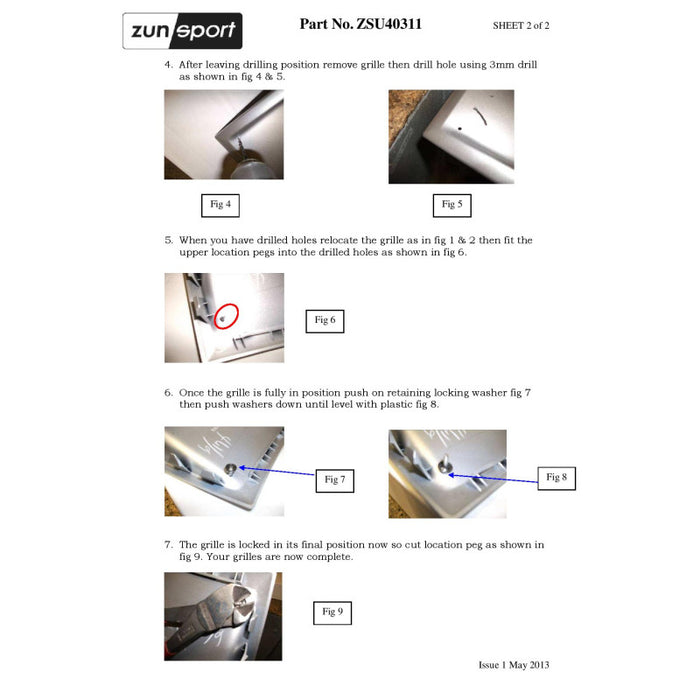 zunsport

Part No. ZSU40311

SHEET 2 of 2

4. After leaving drilling position remove grille then drill hole using 3mm drill as shown in fig 4 & 5.

Fig 4

Fig 5

5. When you have drilled holes relocate the grille as in fig 1 & 2 then fit the upper location pegs into the drilled holes as shown in fig 6.

Fig 6

6. Once the grille is fully in position push on retaining locking washer fig 7 then push washers down until level with plastic fig 8.

Fig 7

Fig 8

7. The grille is locked in its final position now so cut location peg as shown in fig 9. Your grilles are now complete.

Fig 9

Issue 1 May 2013