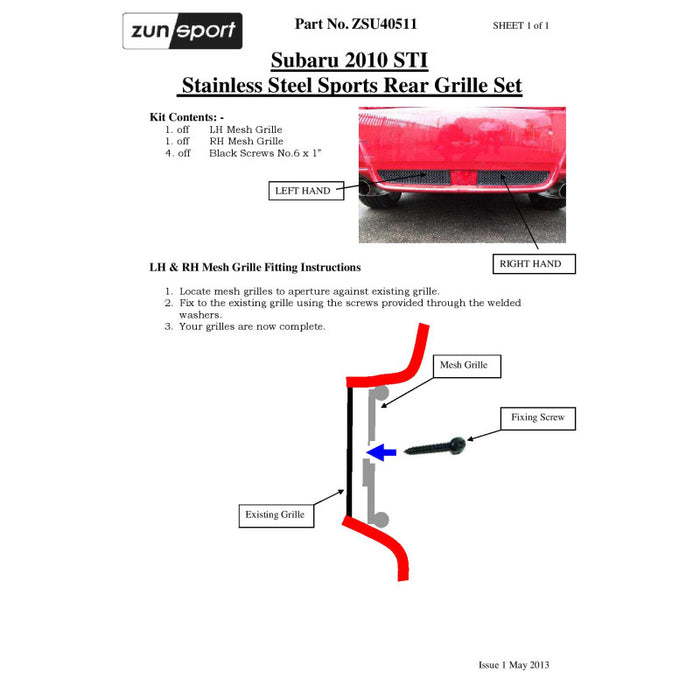 zunsport

Part No. ZSU40511

SHEET 1 of 1

Subaru 2010 STI
Stainless Steel Sports Rear Grille Set

Kit Contents: -
1. off LH Mesh Grille
1. off RH Mesh Grille
4. off Black Screws No.6 x 1"

LEFT HAND

RIGHT HAND

LH & RH Mesh Grille Fitting Instructions

1. Locate mesh grilles to aperture against existing grille.
2. Fix to the existing grille using the screws provided through the welded washers.
3. Your grilles are now complete.

Mesh Grille

Fixing Screw

Existing Grille

Issue 1 May 2013